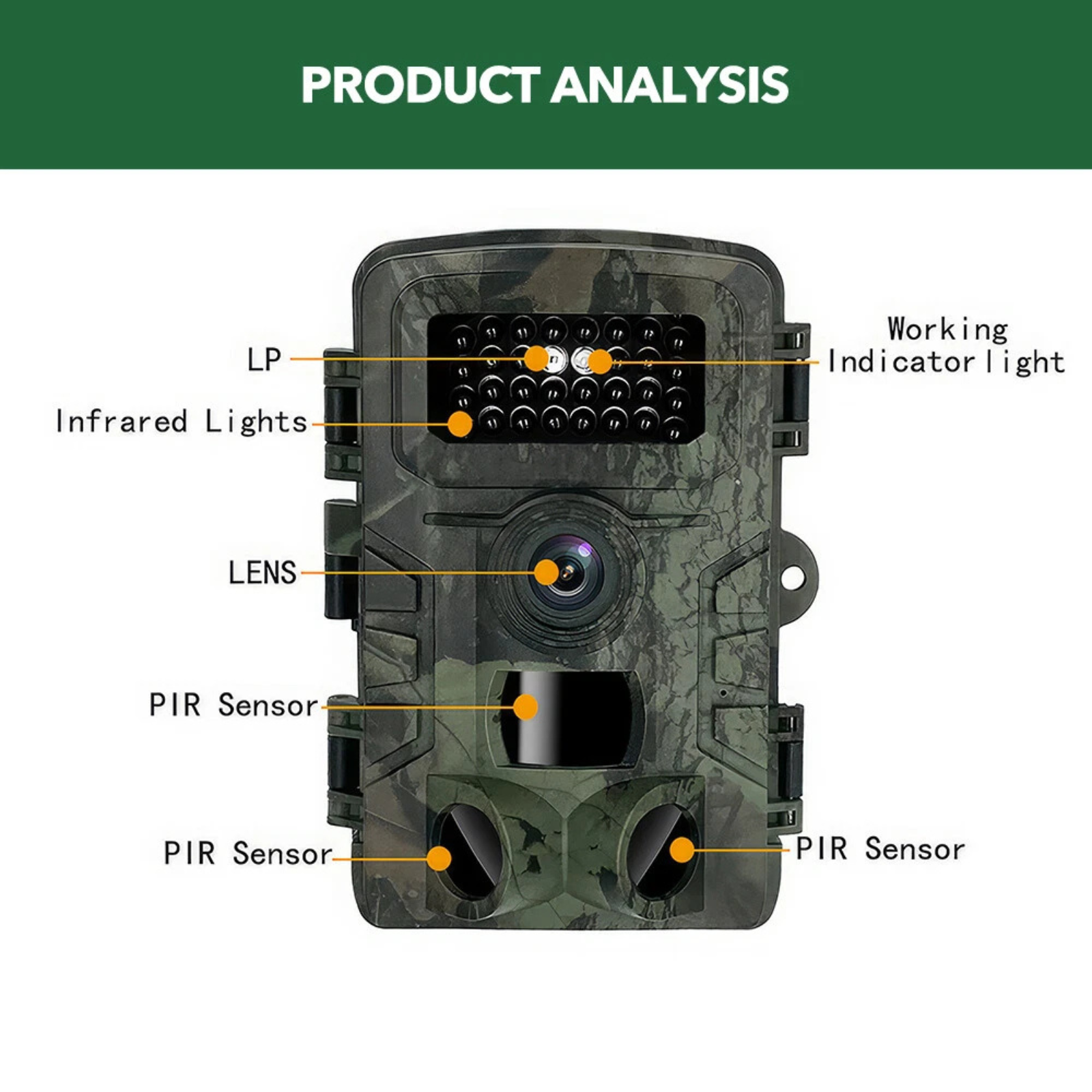 PRODUCT ANALYSIS

LP

Working Indicator light

Infrared Lights

LENS

PIR Sensor

PIR Sensor

PIR Sensor