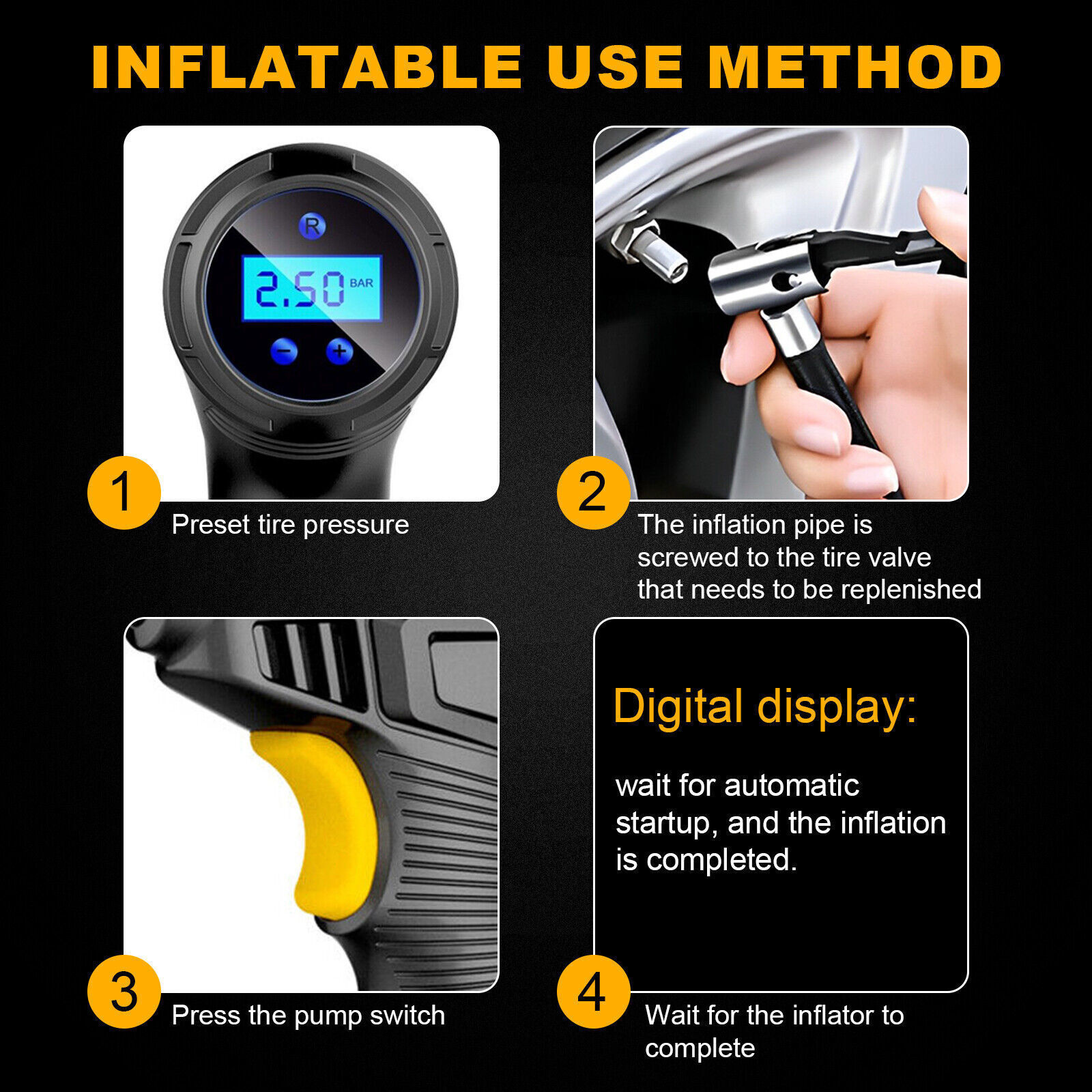 INFLATABLE USE METHOD

R
2.50 BAR
−
+

1
Preset tire pressure

2
The inflation pipe is screwed to the tire valve that needs to be replenished

3
Press the pump switch

Digital display:

wait for automatic startup, and the inflation is completed.

4
Wait for the inflator to complete