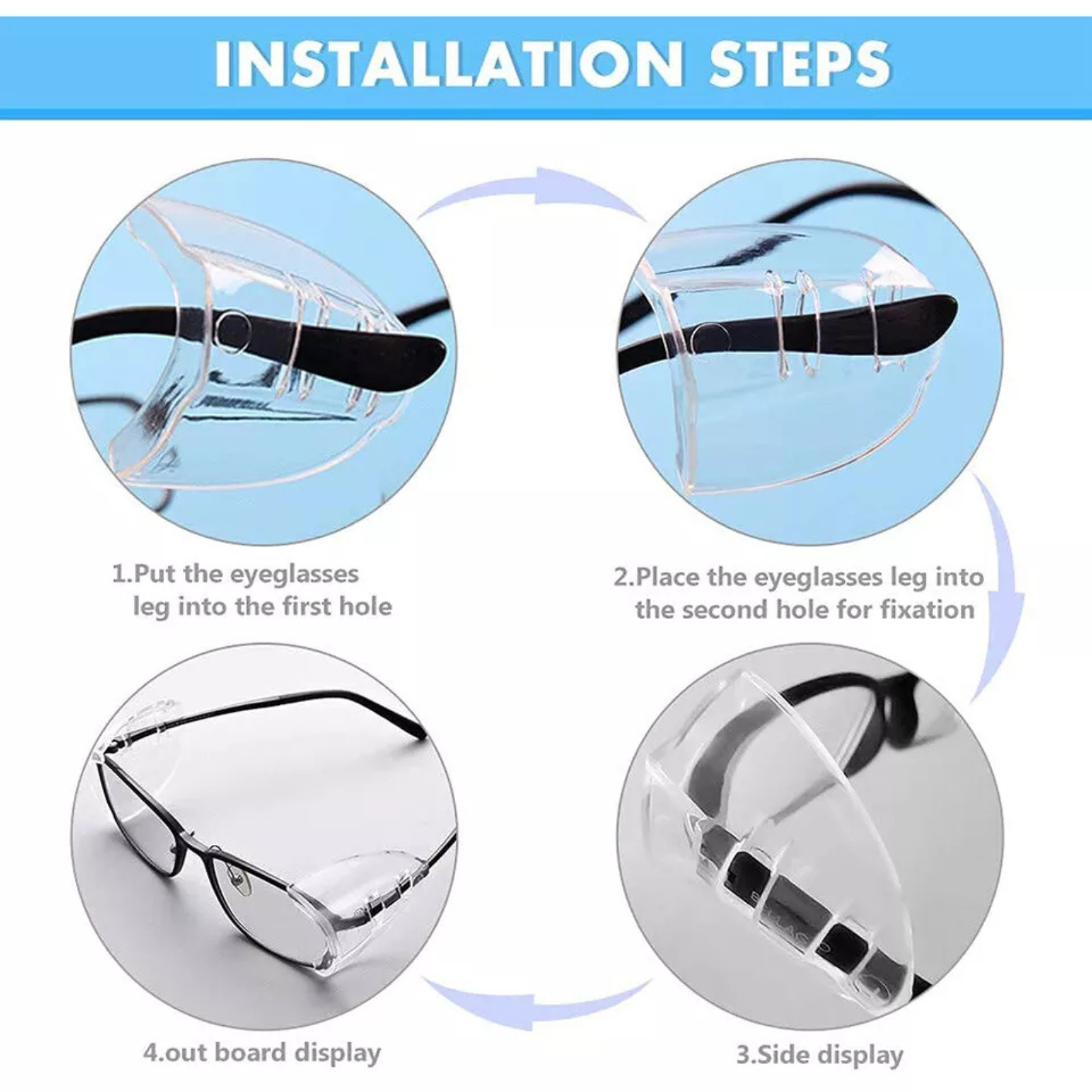 INSTALLATION STEPS

1.Put the eyeglasses leg into the first hole

2.Place the eyeglasses leg into the second hole for fixation

4.out board display

3.Side display