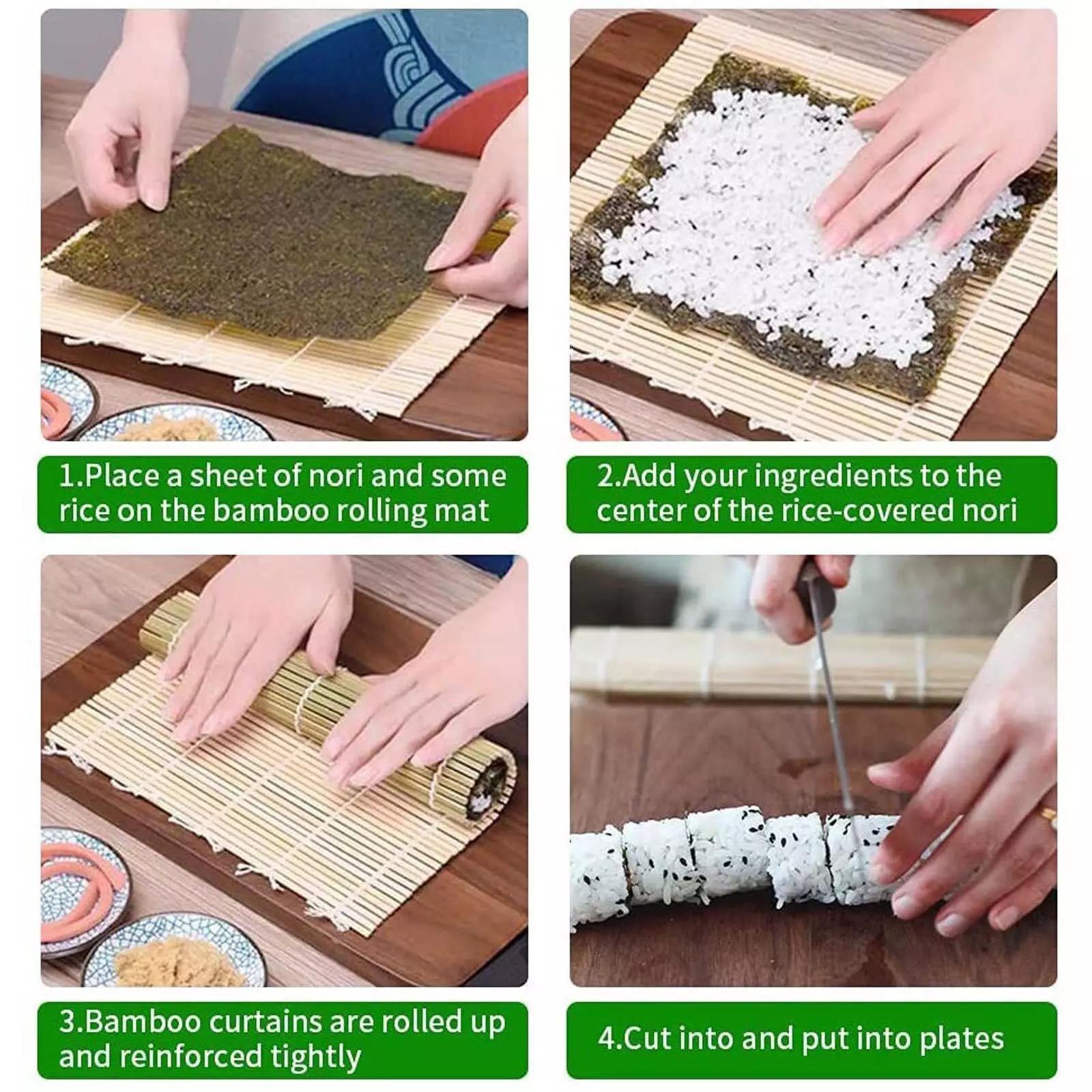 1.Place a sheet of nori and some rice on the bamboo rolling mat

2.Add your ingredients to the center of the rice-covered nori

3.Bamboo curtains are rolled up and reinforced tightly

4.Cut into and put into plates