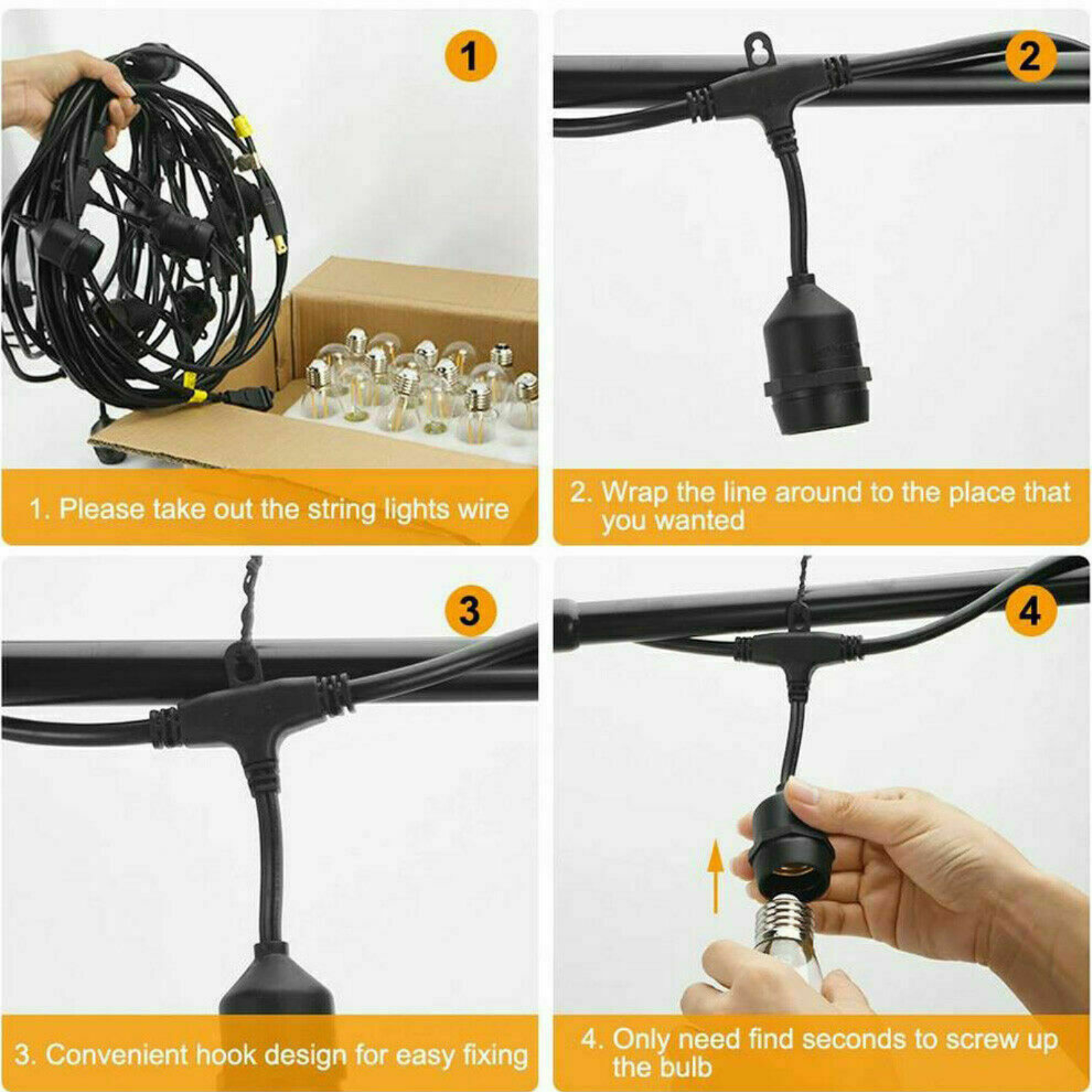 1

1. Please take out the string lights wire

2

2. Wrap the line around to the place that you wanted

3

3. Convenient hook design for easy fixing

4

4. Only need find seconds to screw up the bulb