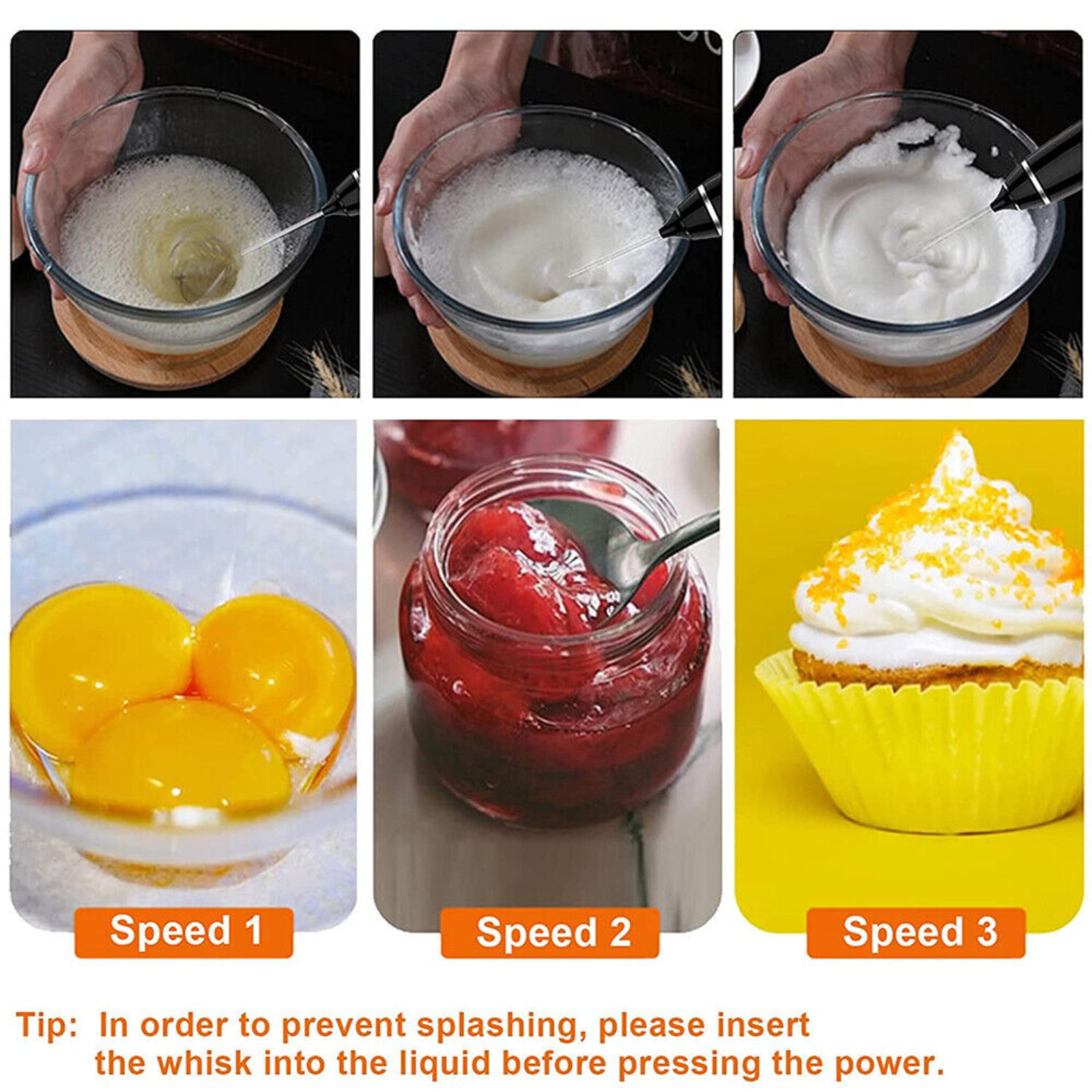 Speed 1

Speed 2

Speed 3

Tip: In order to prevent splashing, please insert the whisk into the liquid before pressing the power.