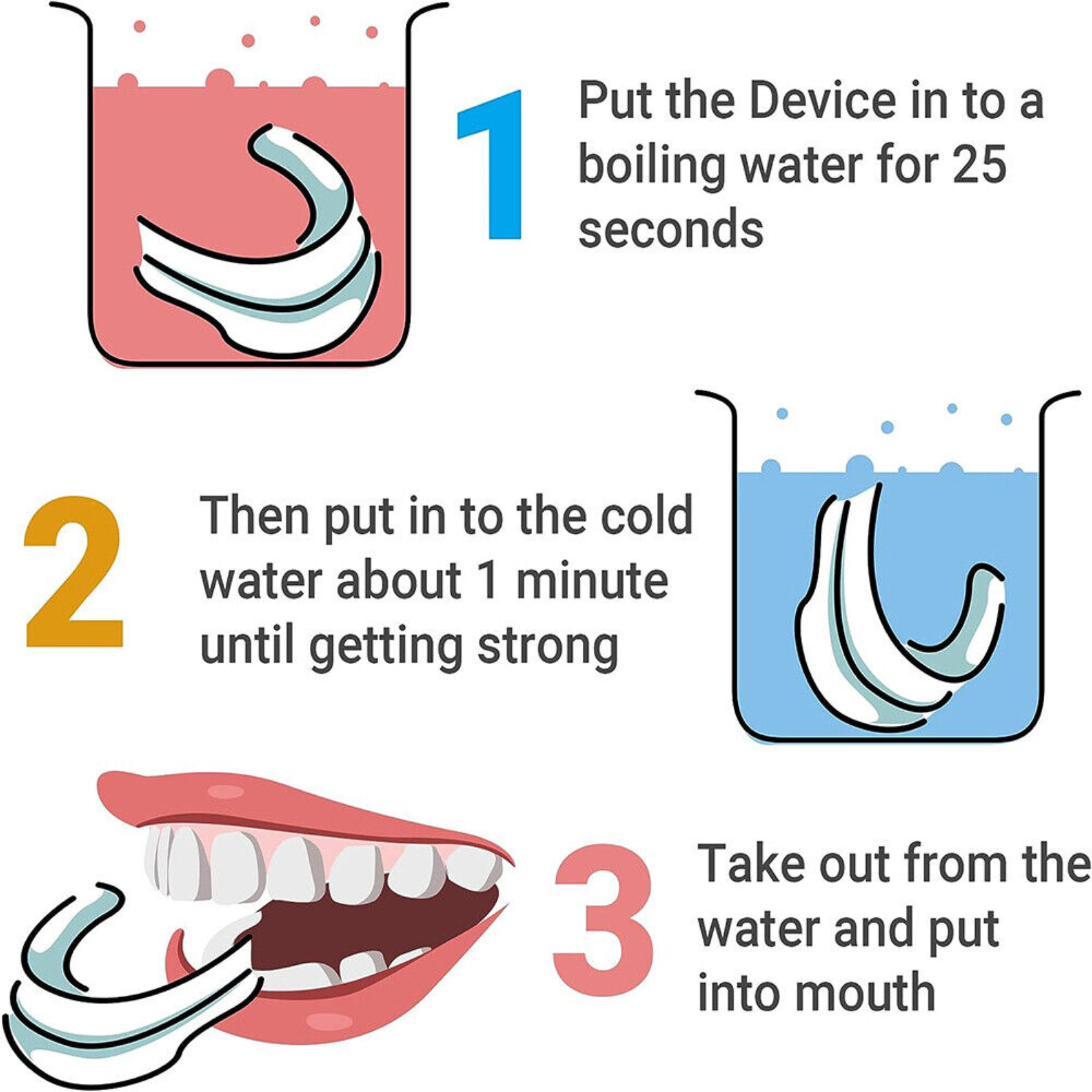 1

Put the Device in to a boiling water for 25 seconds

2

Then put in to the cold water about 1 minute until getting strong

3

Take out from the water and put into mouth