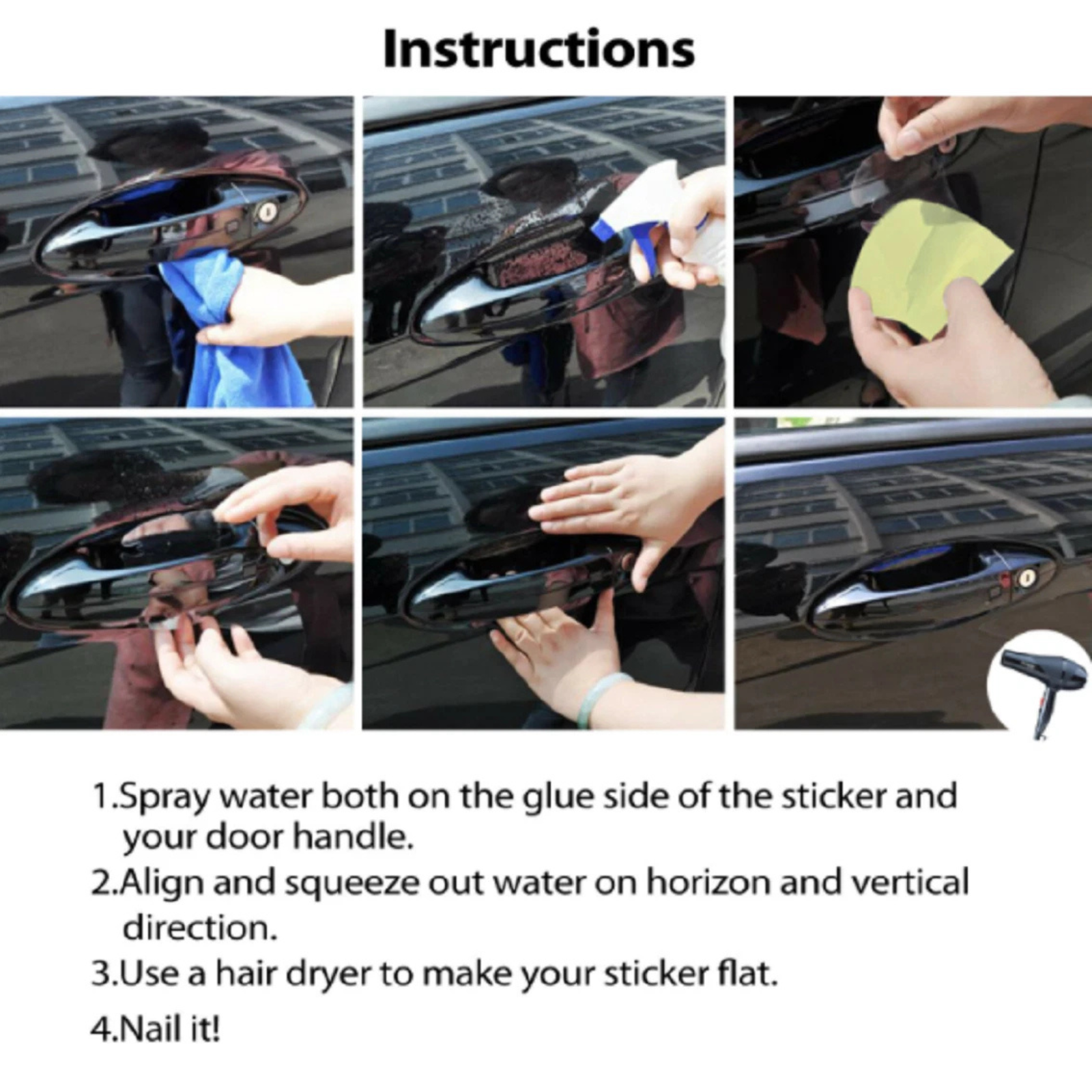 Instructions

1.Spray water both on the glue side of the sticker and your door handle.

2.Align and squeeze out water on horizon and vertical direction.

3.Use a hair dryer to make your sticker flat.

4.Nail it!