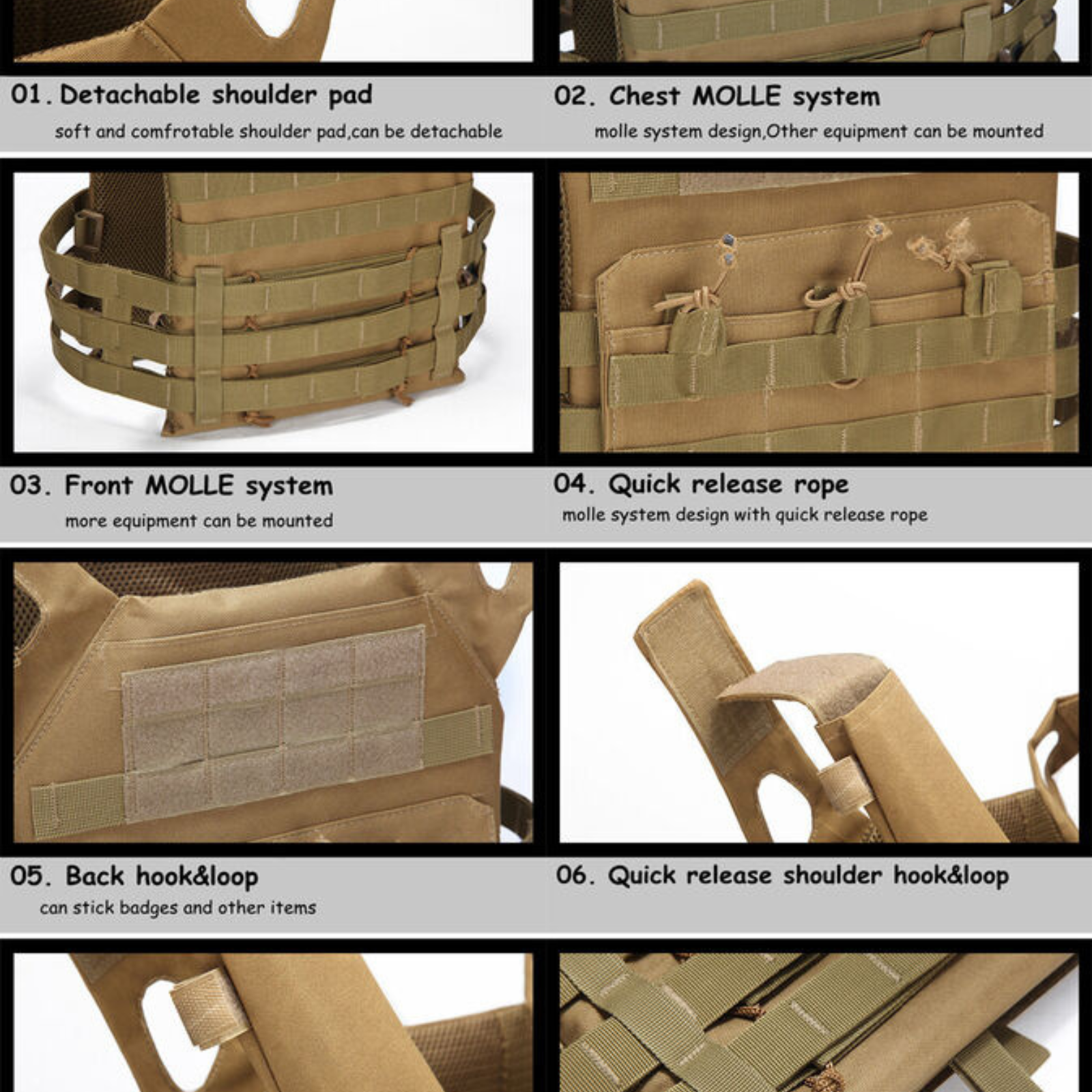 01. Detachable shoulder pad

soft and comfrotable shoulder pad,can be detachable

02. Chest MOLLE system

molle system design,Other equipment can be mounted

03. Front MOLLE system

more equipment can be mounted

04. Quick release rope

molle system design with quick release rope

05. Back hook&loop

can stick badges and other items

06. Quick release shoulder hook&loop