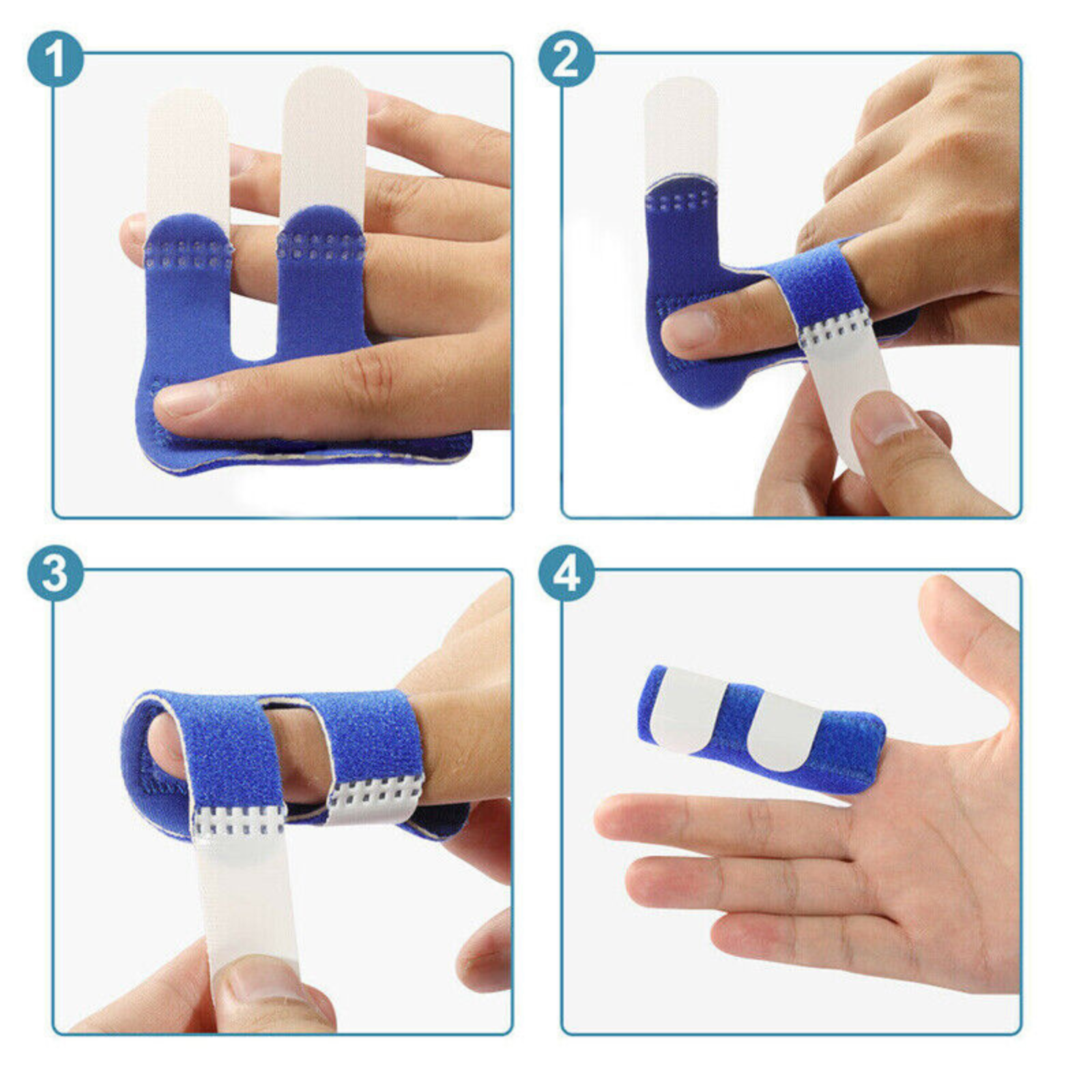 1

2

3

4