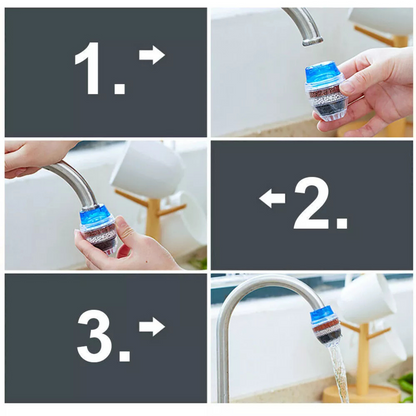 1. →

← 2.

3. →