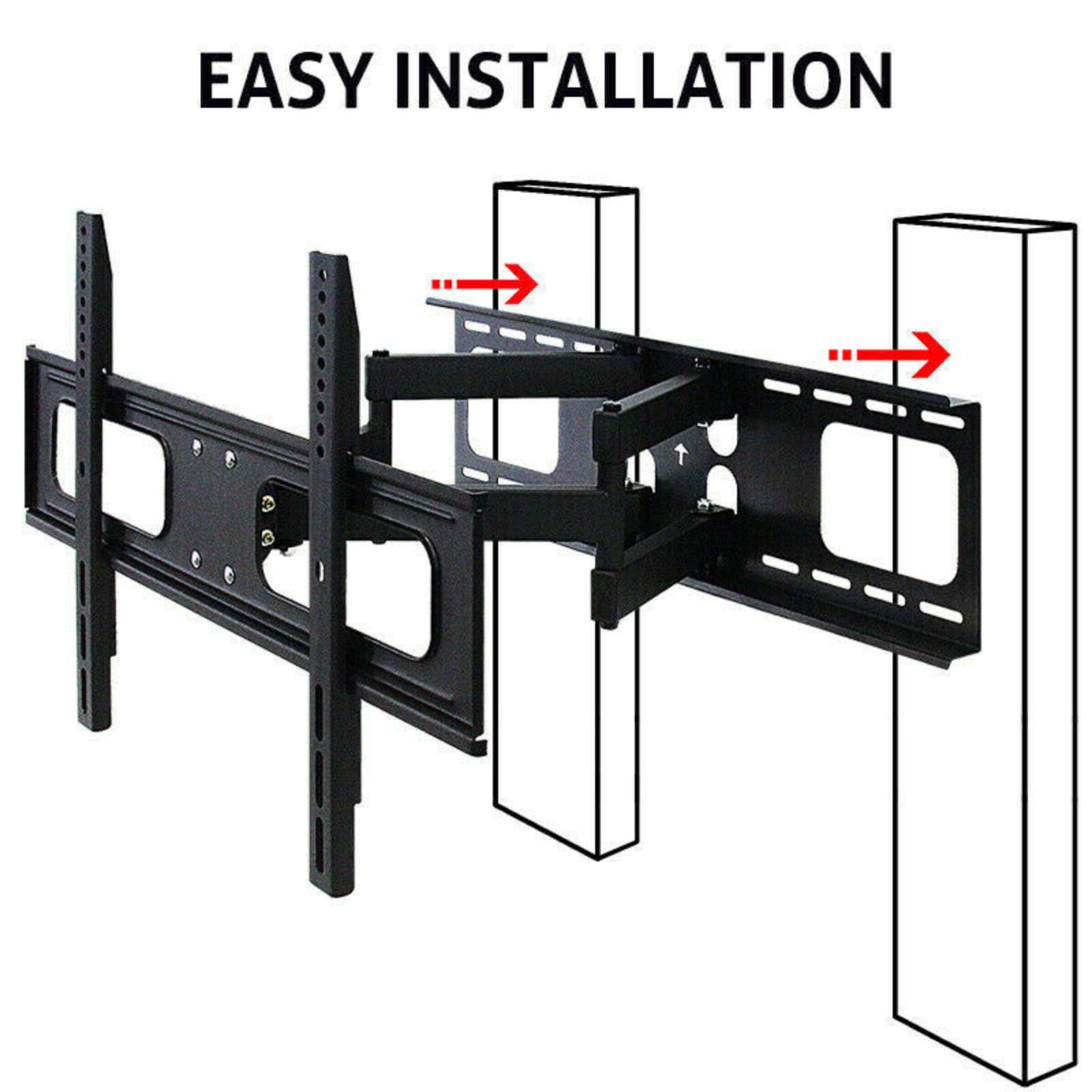 EASY INSTALLATION