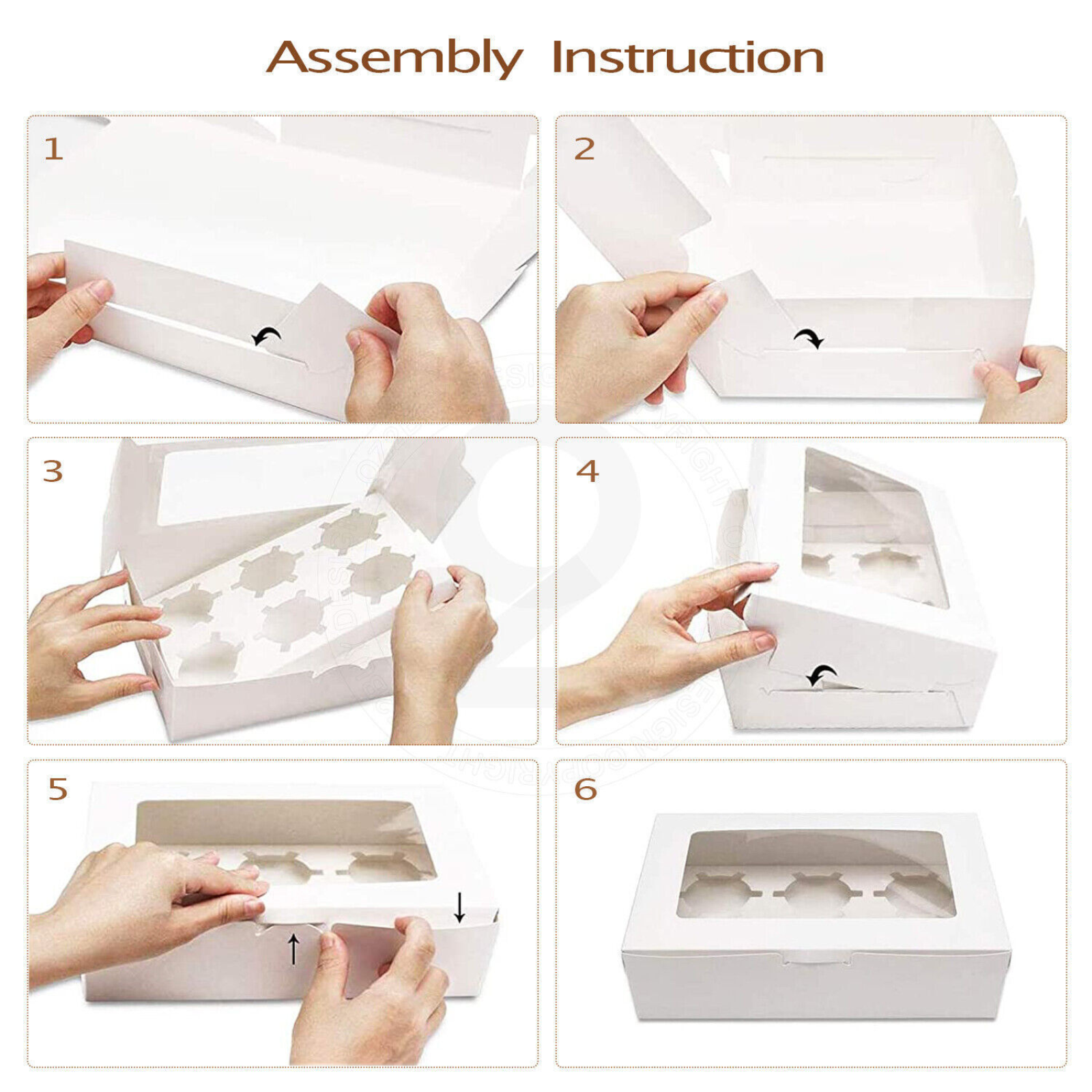 Assembly Instruction

1

2

3

4

5

6