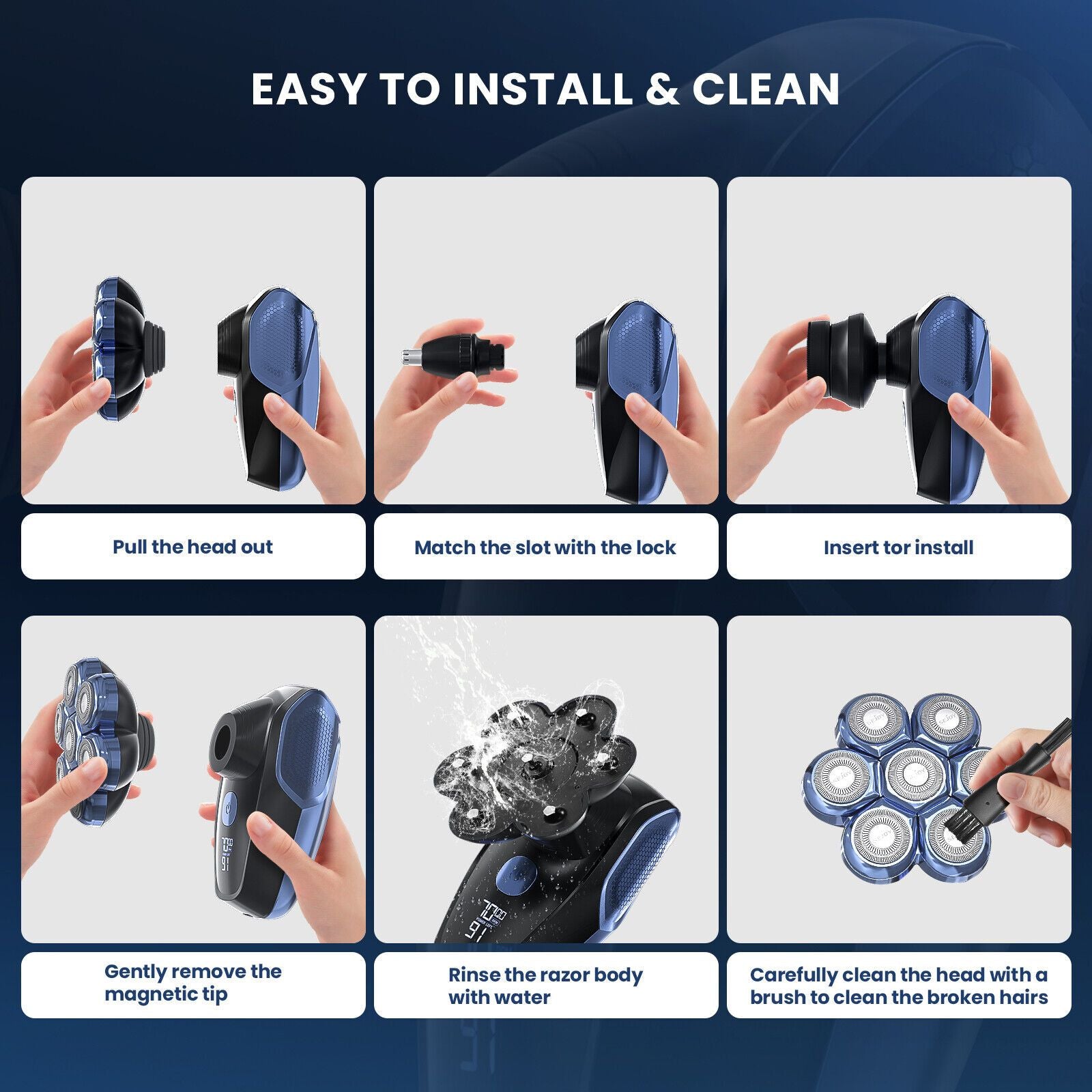 EASY TO INSTALL & CLEAN

Pull the head out

Match the slot with the lock

Insert tor install

Gently remove the magnetic tip

Rinse the razor body with water

Carefully clean the head with a brush to clean the broken hairs