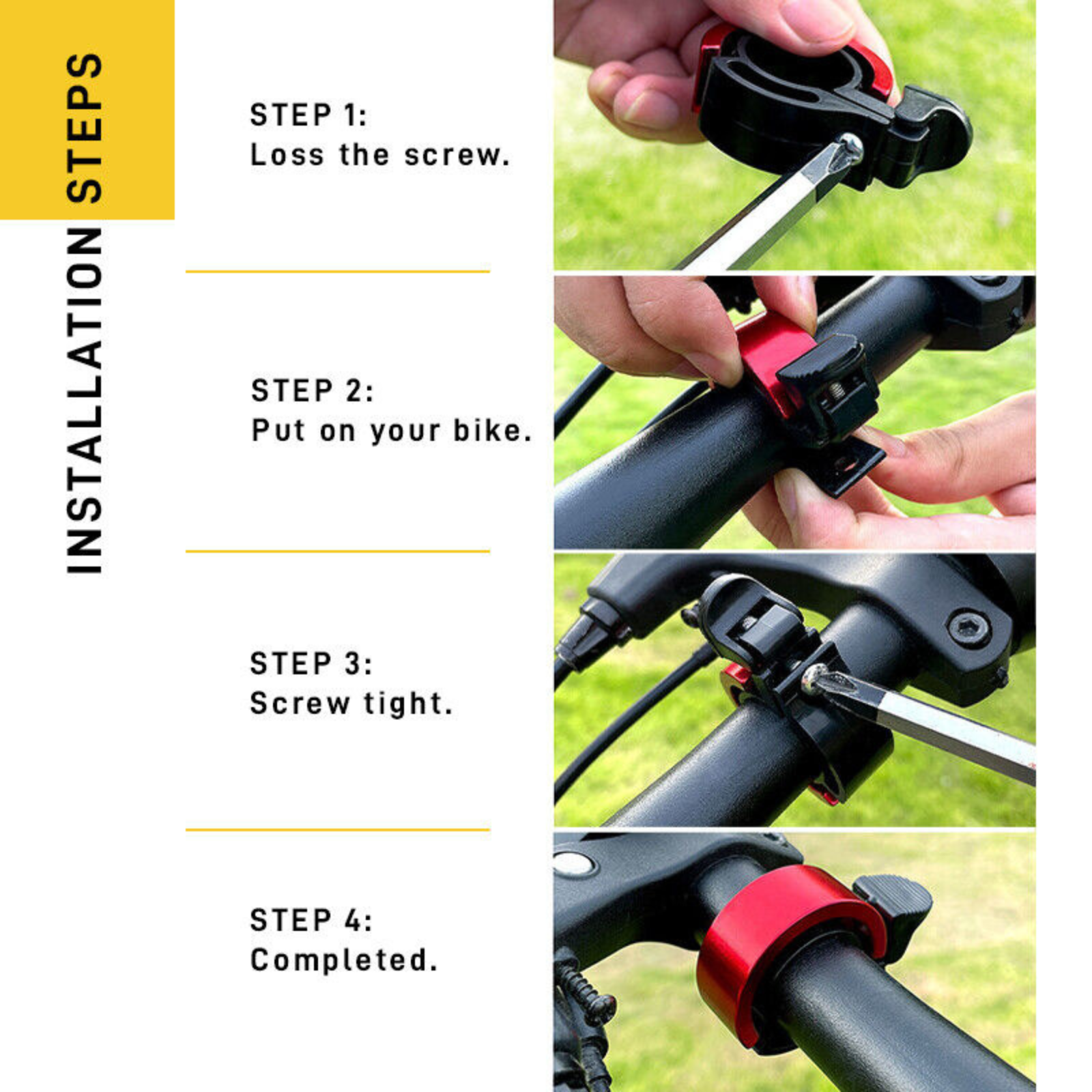 INSTALLATION STEPS

STEP 1:
Loss the screw.

STEP 2:
Put on your bike.

STEP 3:
Screw tight.

STEP 4:
Completed.