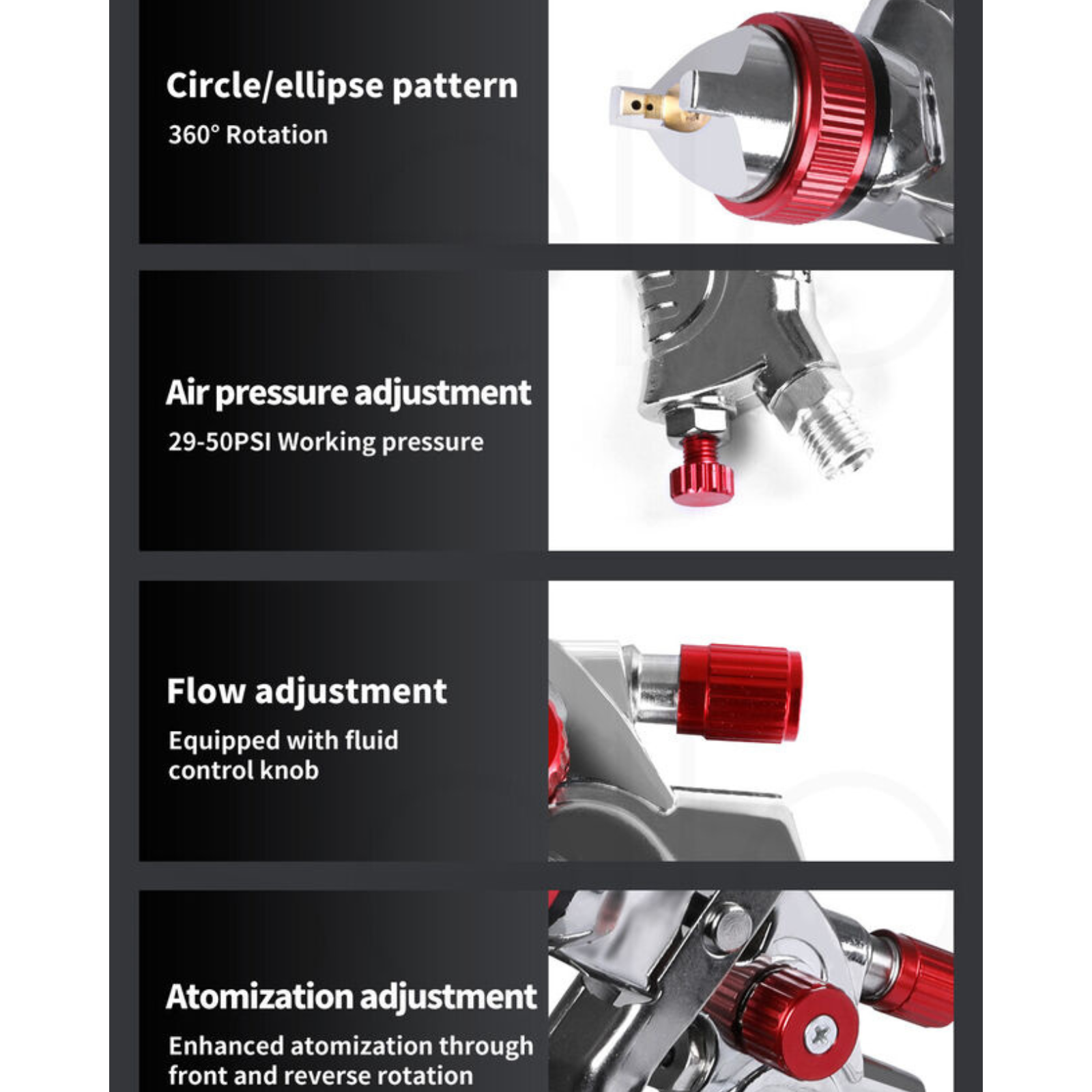 Circle/ellipse pattern
360° Rotation

Air pressure adjustment
29-50PSI Working pressure

Flow adjustment
Equipped with fluid control knob

Atomization adjustment
Enhanced atomization through front and reverse rotation