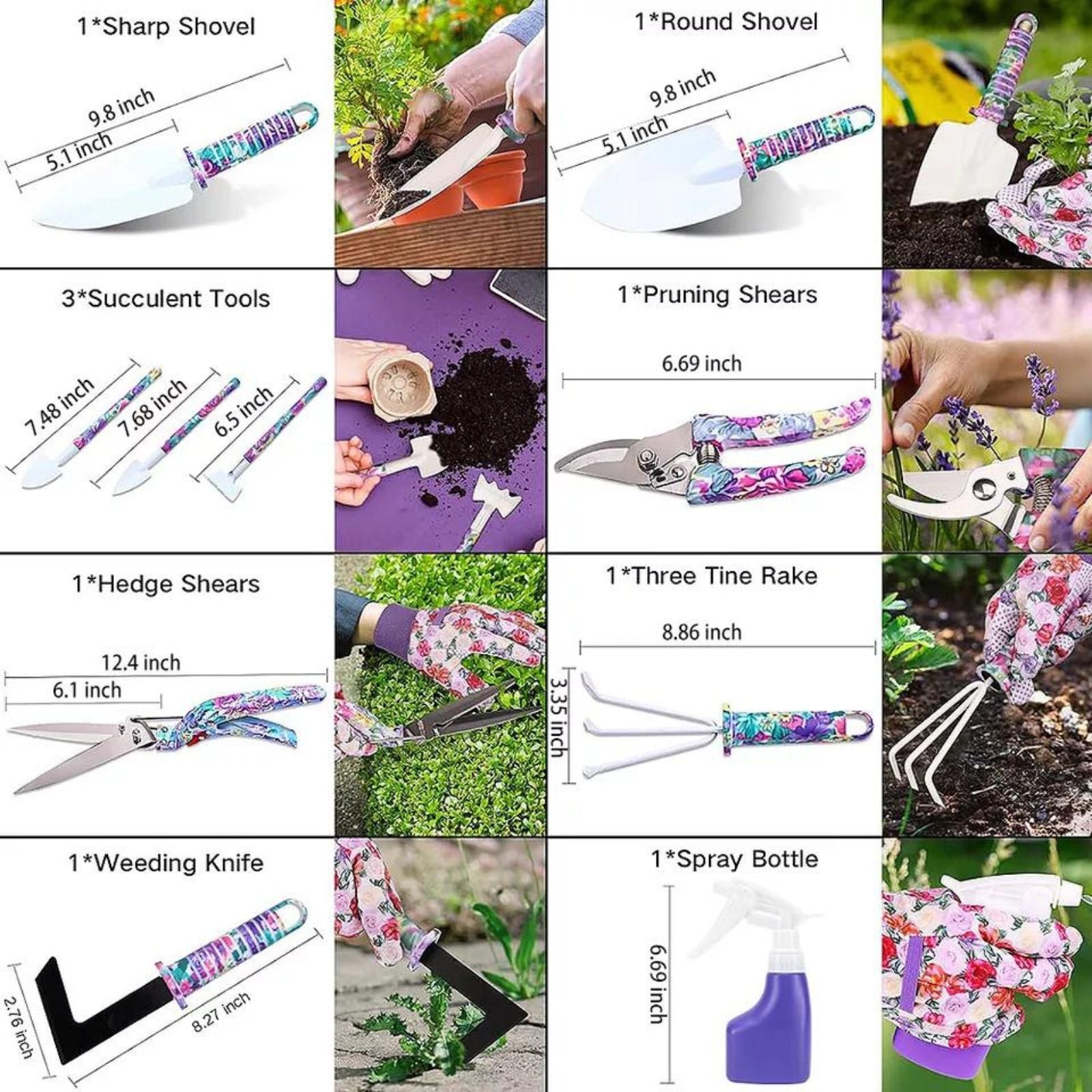 1*Sharp Shovel

9.8 inch

5.1 inch

1*Round Shovel

9.8 inch

5.1 inch

3*Succulent Tools

7.48 inch

7.68 inch

6.5 inch

1*Pruning Shears

6.69 inch

1*Hedge Shears

12.4 inch

6.1 inch

1*Three Tine Rake

8.86 inch

3.35 inch

1*Weeding Knife

2.76 inch

8.27 inch

1*Spray Bottle

6.69 inch