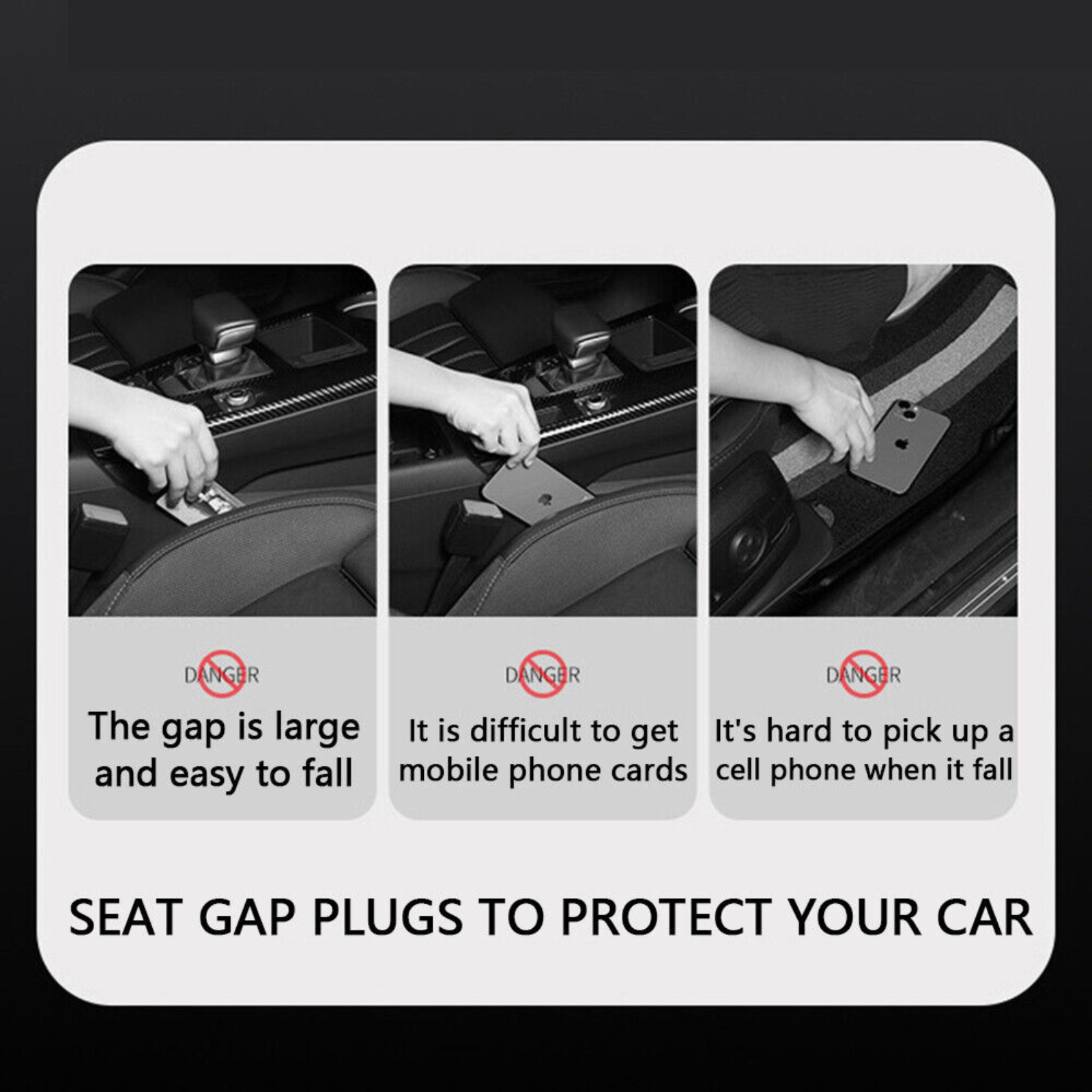 DANGER

The gap is large and easy to fall

DANGER

It is difficult to get mobile phone cards

DANGER

It's hard to pick up a cell phone when it fall

SEAT GAP PLUGS TO PROTECT YOUR CAR