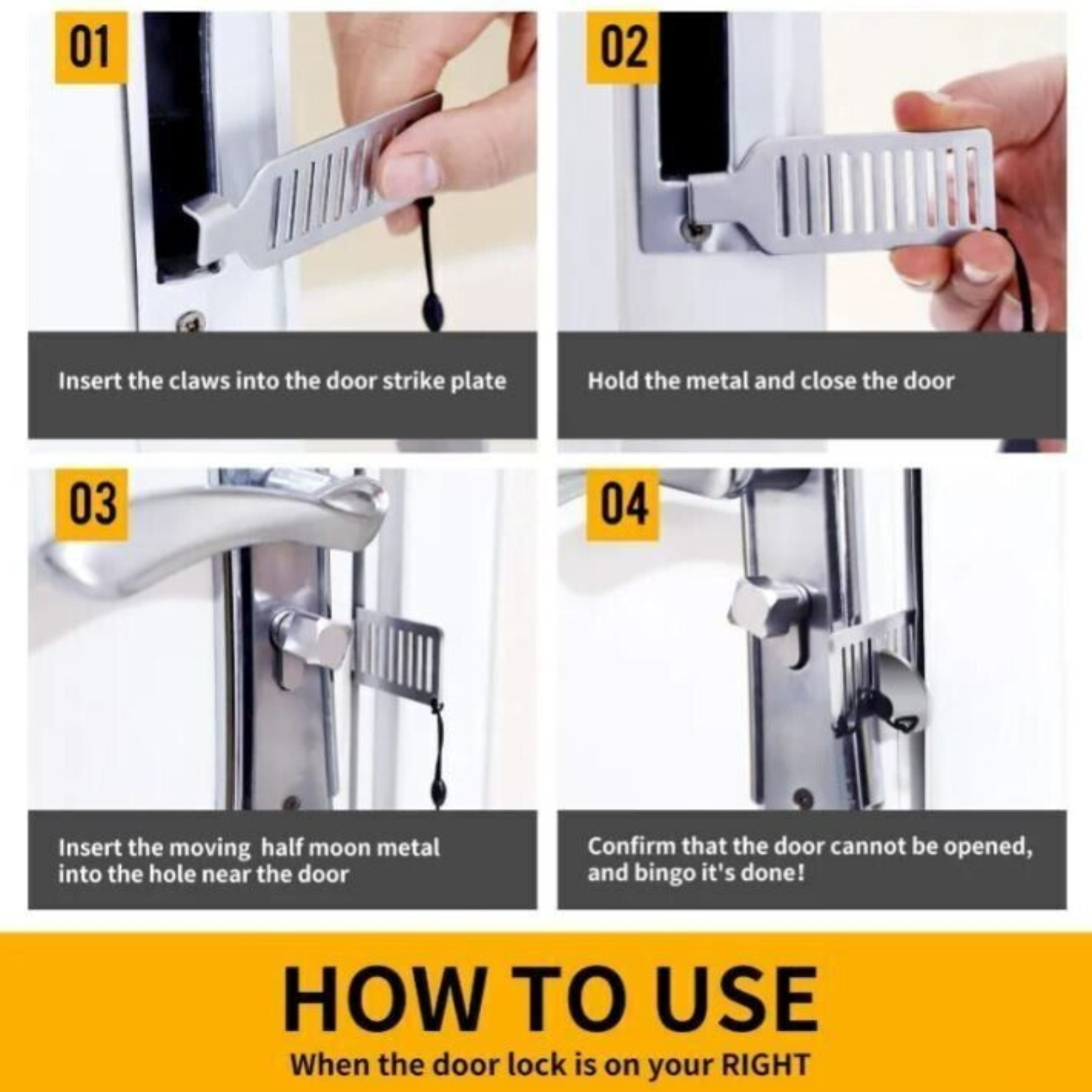 01

Insert the claws into the door strike plate

02

Hold the metal and close the door

03

Insert the moving half moon metal into the hole near the door

04

Confirm that the door cannot be opened, and bingo it's done!

HOW TO USE

When the door lock is on your RIGHT