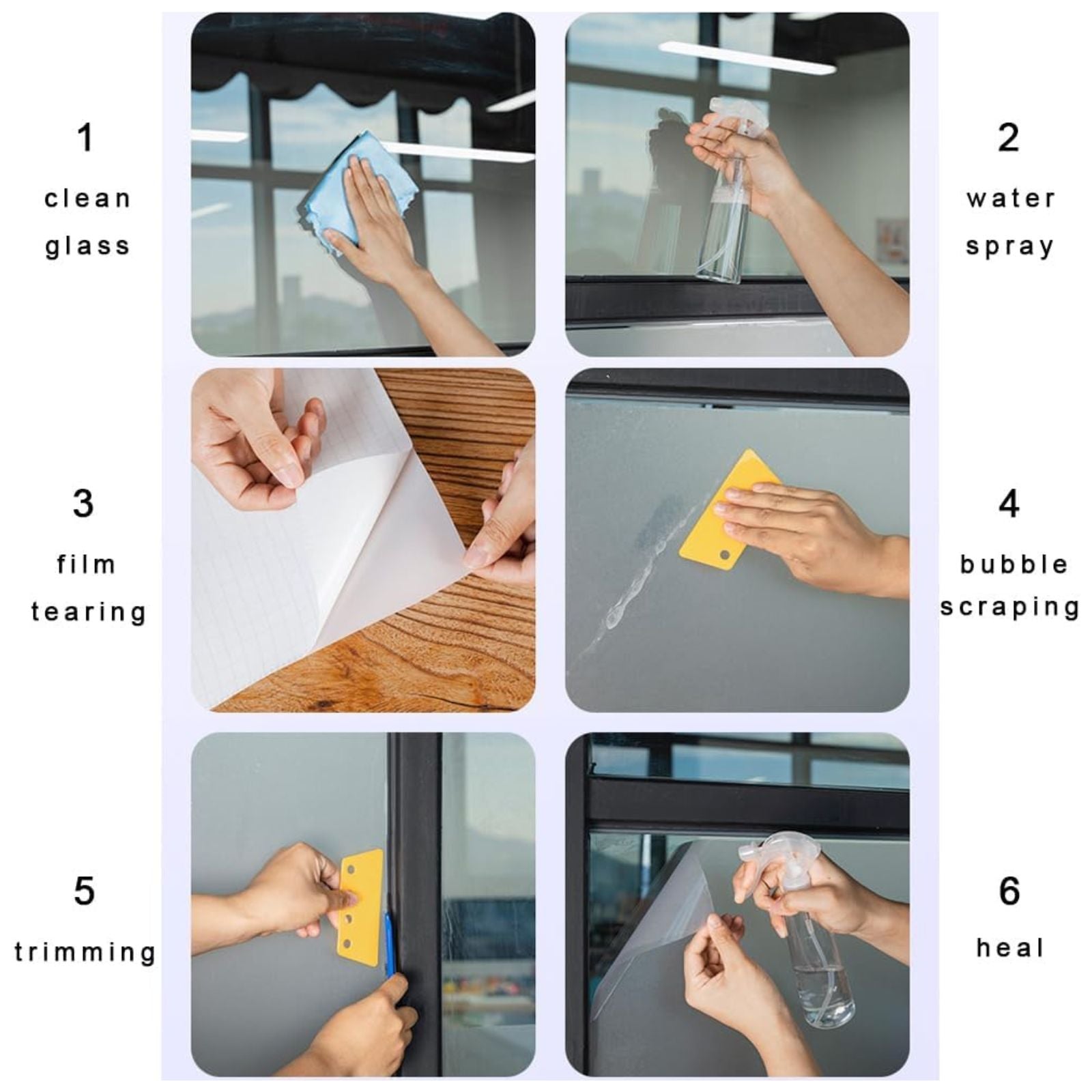 1
clean glass

2
water spray

3
film tearing

4
bubble scraping

5
trimming

6
heal