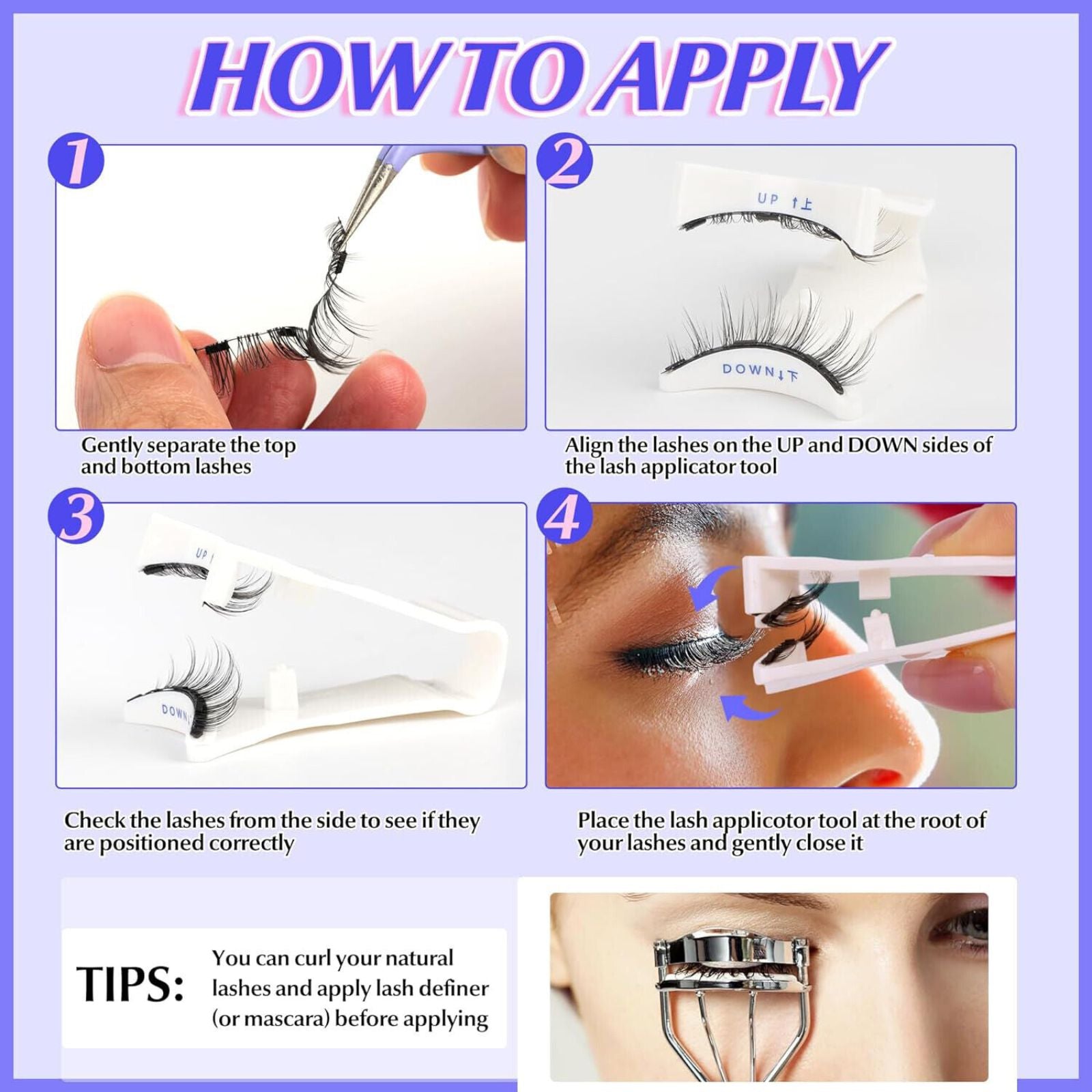 HOW TO APPLY

1

Gently separate the top and bottom lashes

2

UP ↑上

DOWN↓下

Align the lashes on the UP and DOWN sides of the lash applicator tool

3

UP

DOWN

Check the lashes from the side to see if they are positioned correctly

4

Place the lash applicotor tool at the root of your lashes and gently close it

TIPS: You can curl your natural lashes and apply lash definer (or mascara) before applying