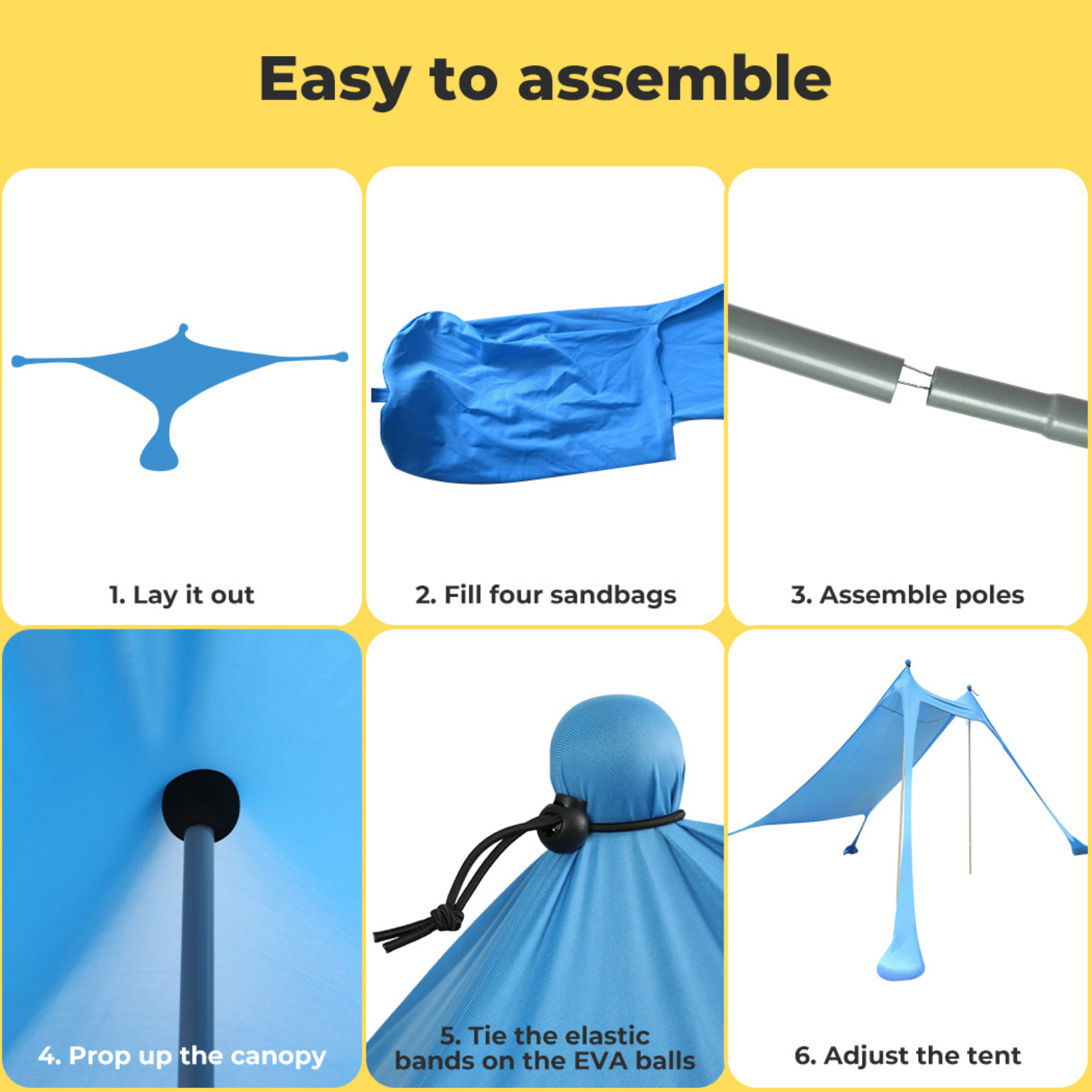 Easy to assemble

1. Lay it out

2. Fill four sandbags

3. Assemble poles

4. Prop up the canopy

5. Tie the elastic bands on the EVA balls

6. Adjust the tent