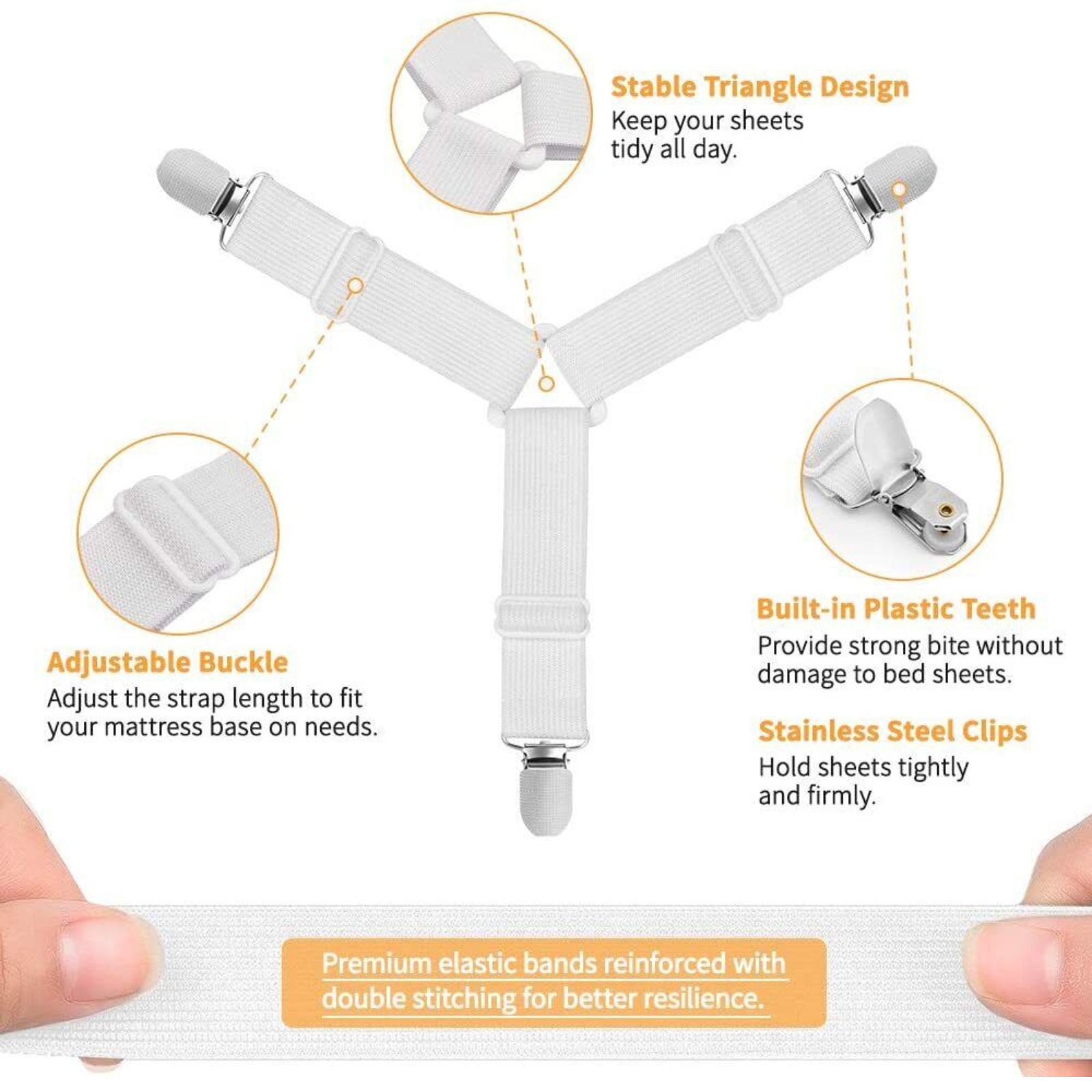 Stable Triangle Design
Keep your sheets tidy all day.

Adjustable Buckle
Adjust the strap length to fit your mattress base on needs.

Built-in Plastic Teeth
Provide strong bite without damage to bed sheets.

Stainless Steel Clips
Hold sheets tightly and firmly.

Premium elastic bands reinforced with double stitching for better resilience.