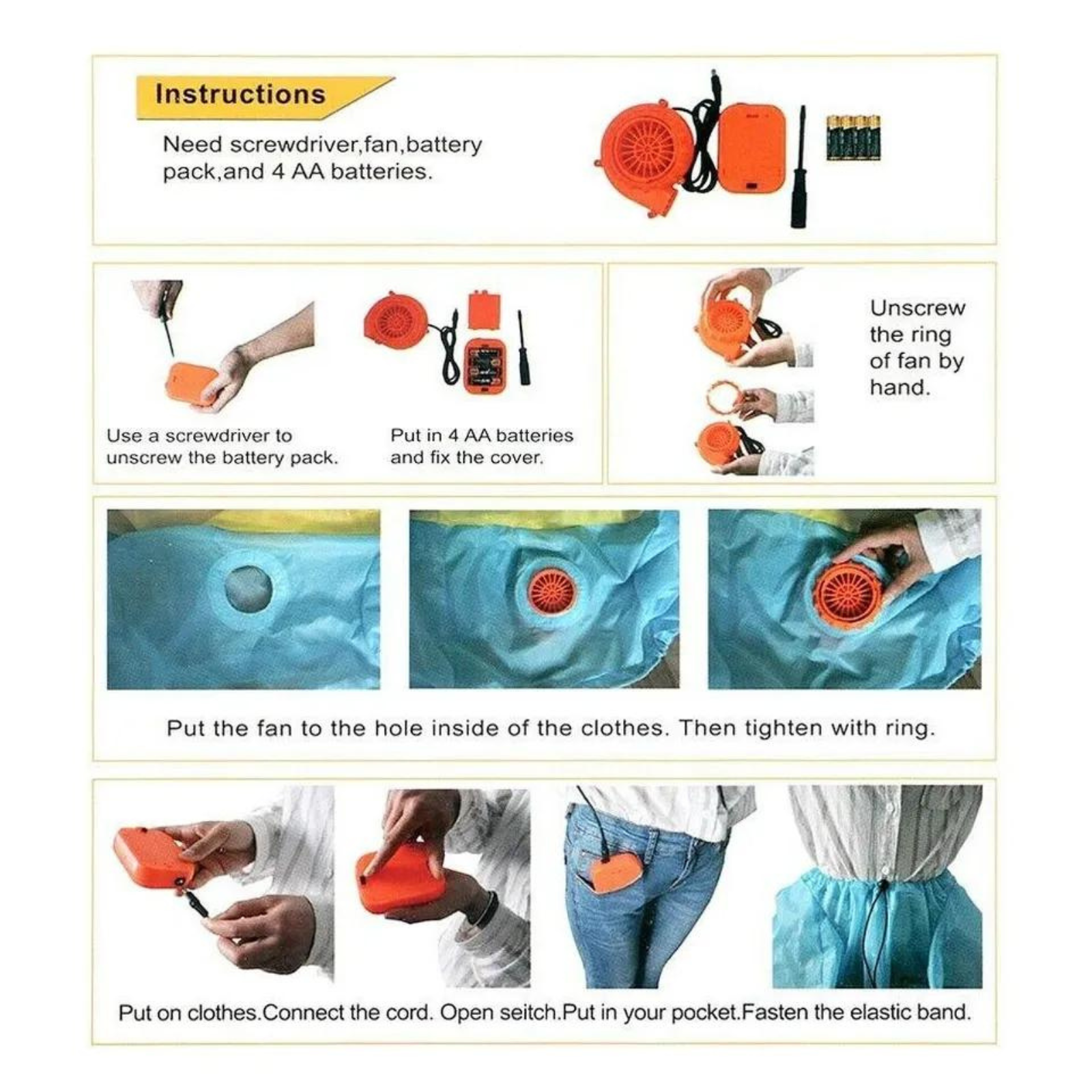 Instructions

Need screwdriver,fan,battery pack,and 4 AA batteries.

Use a screwdriver to unscrew the battery pack.

Put in 4 AA batteries and fix the cover.

Unscrew the ring of fan by hand.

Put the fan to the hole inside of the clothes. Then tighten with ring.

Put on clothes.Connect the cord. Open seitch.Put in your pocket.Fasten the elastic band.