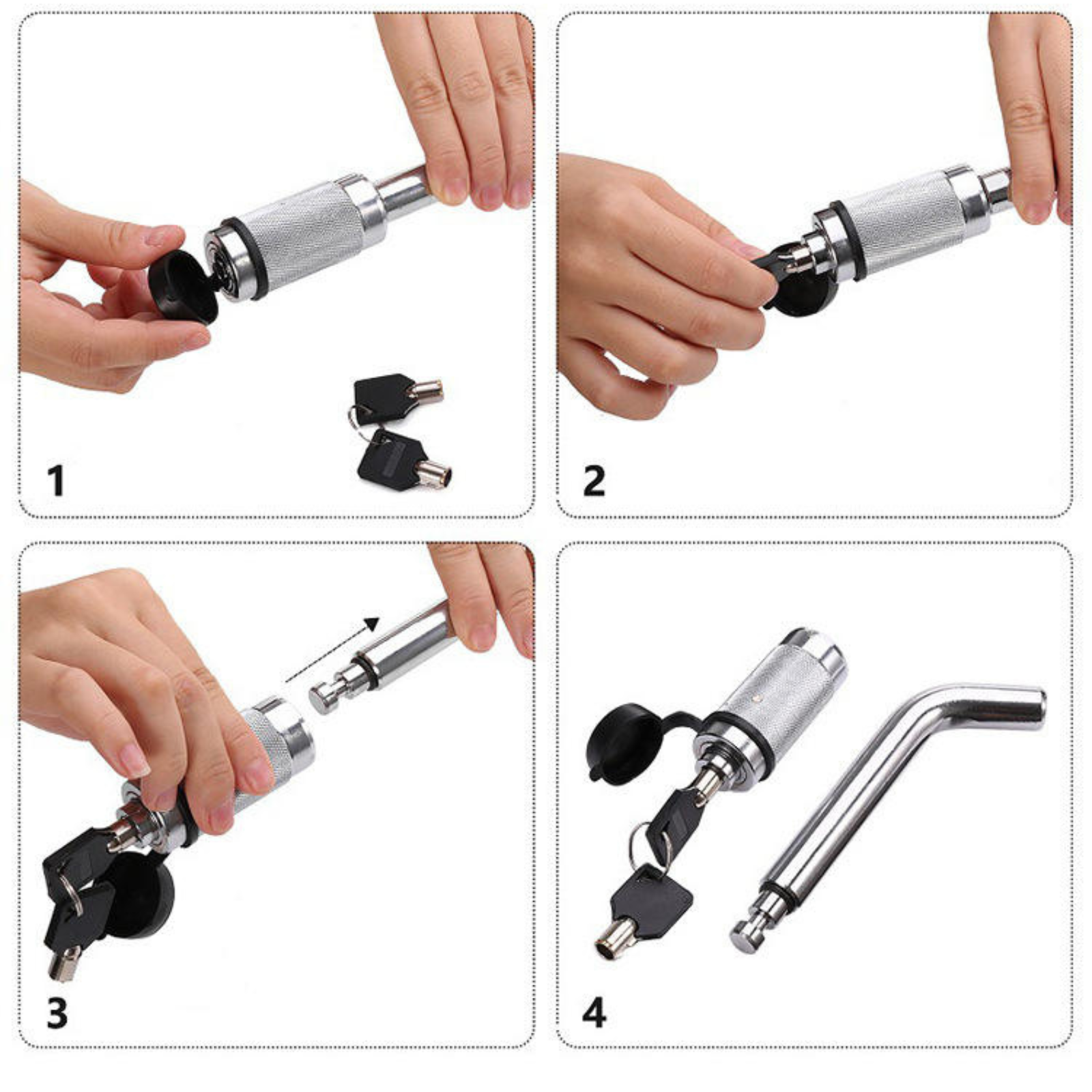 1

2

3

4