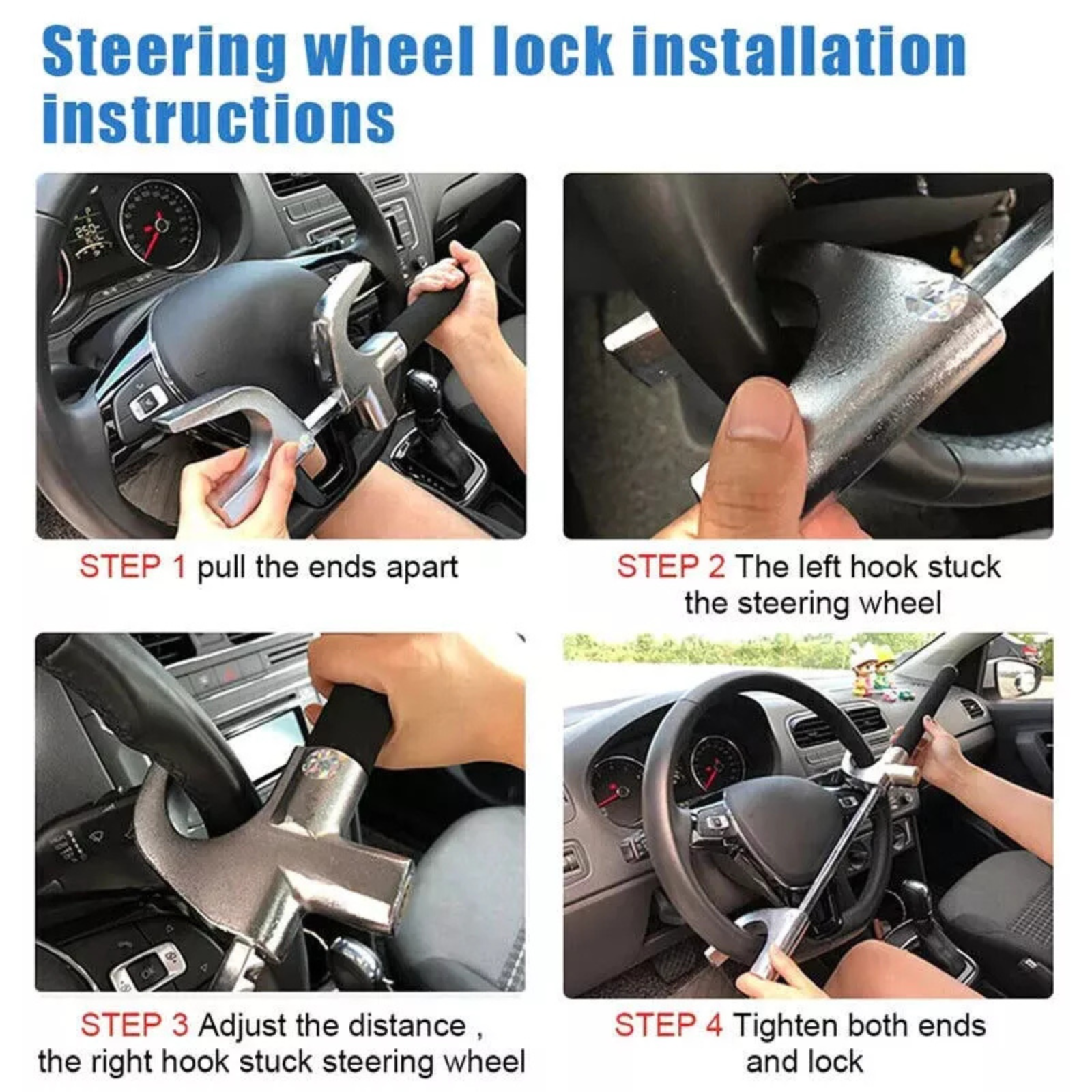 Steering wheel lock installation instructions

STEP 1 pull the ends apart

STEP 2 The left hook stuck the steering wheel

STEP 3 Adjust the distance , the right hook stuck steering wheel

STEP 4 Tighten both ends and lock