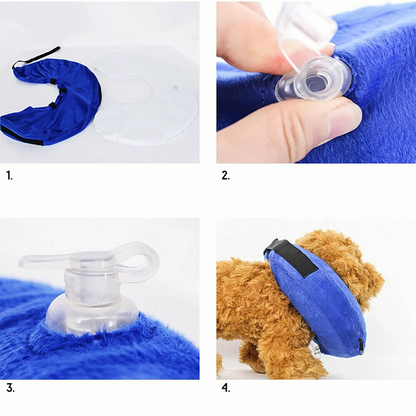 1.

2.

3.

4.