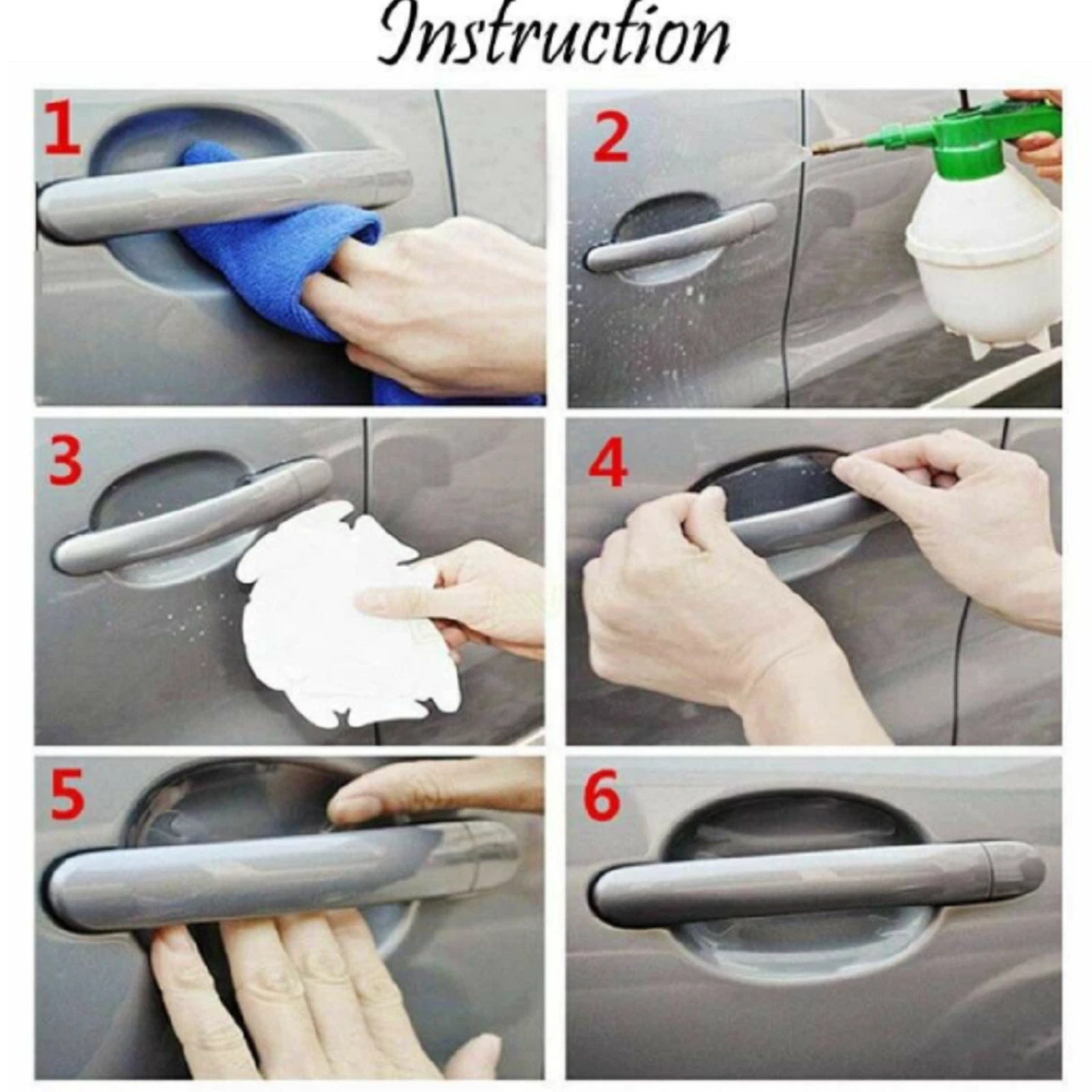 Instruction

1

2

3

4

5

6