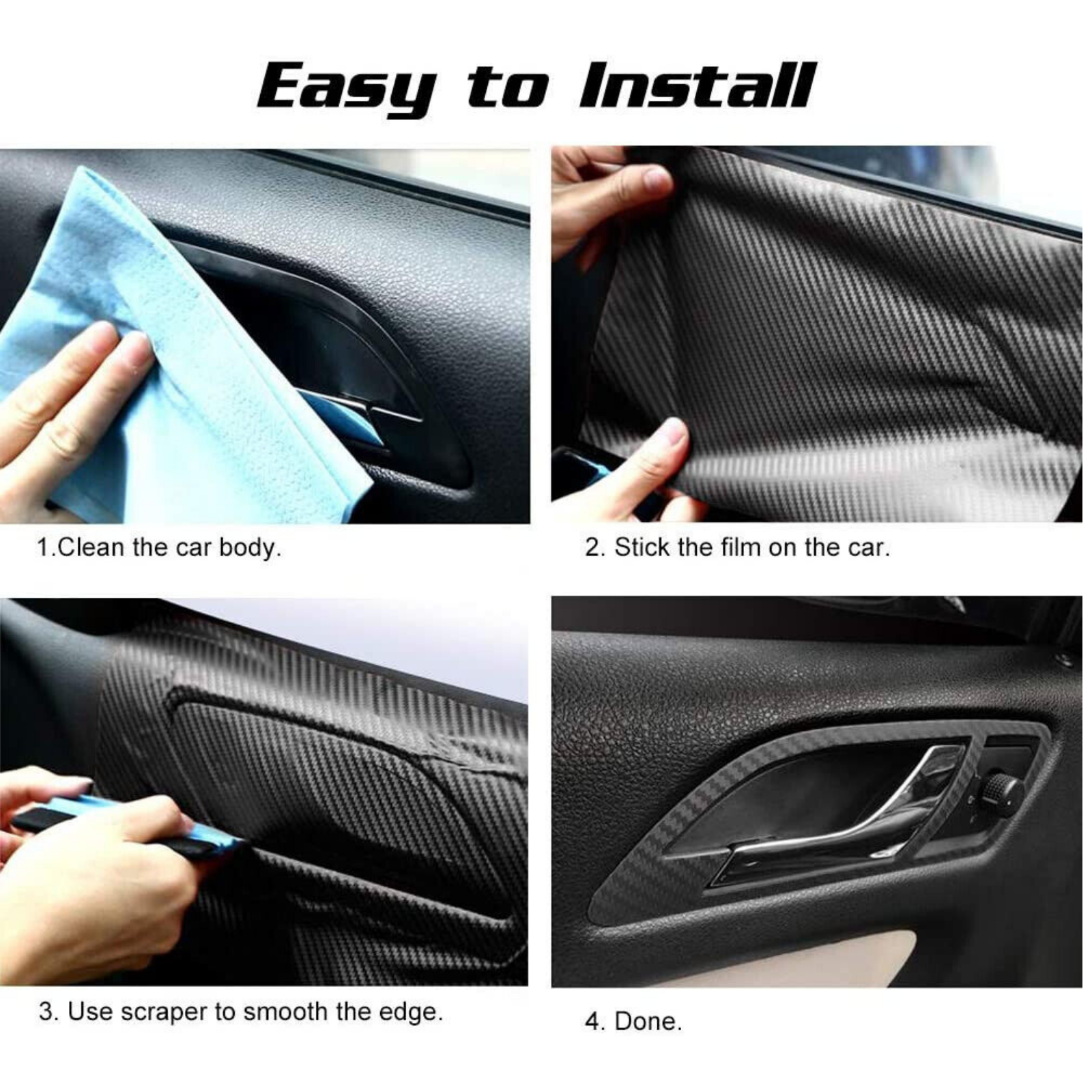 Easy to Install

1.Clean the car body.

2. Stick the film on the car.

3. Use scraper to smooth the edge.

4. Done.