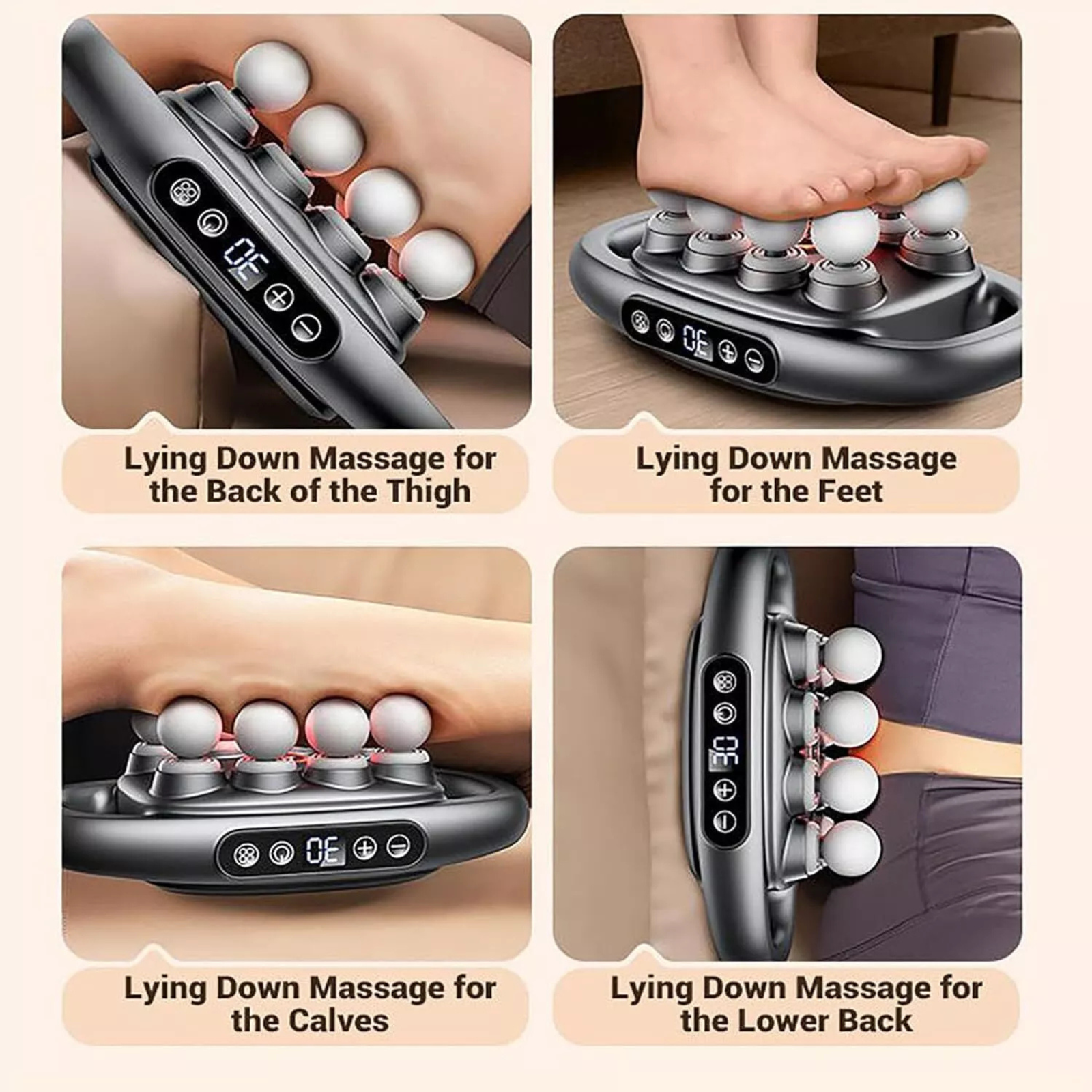 30

Lying Down Massage for the Back of the Thigh

30

Lying Down Massage for the Feet

30

Lying Down Massage for the Calves

30

Lying Down Massage for the Lower Back