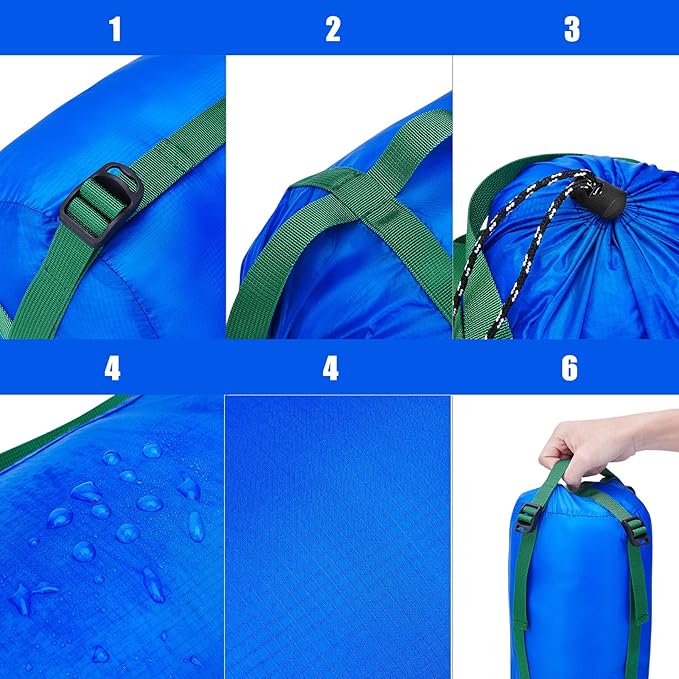 1

2

3

4

4

6