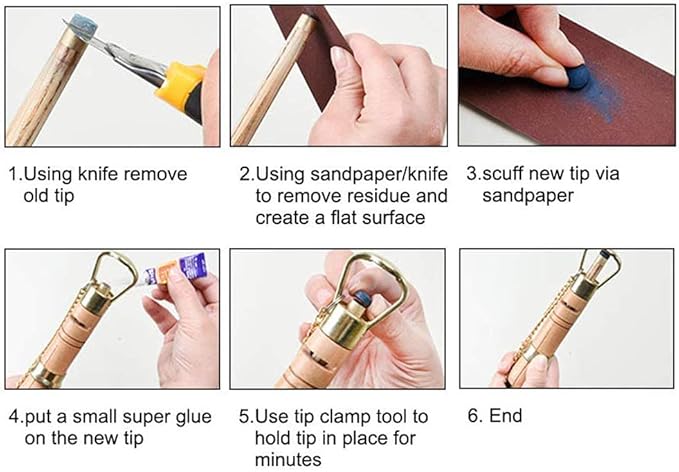 1.Using knife remove old tip

2.Using sandpaper/knife to remove residue and create a flat surface

3.scuff new tip via sandpaper

4.put a small super glue on the new tip

5.Use tip clamp tool to hold tip in place for minutes

6. End