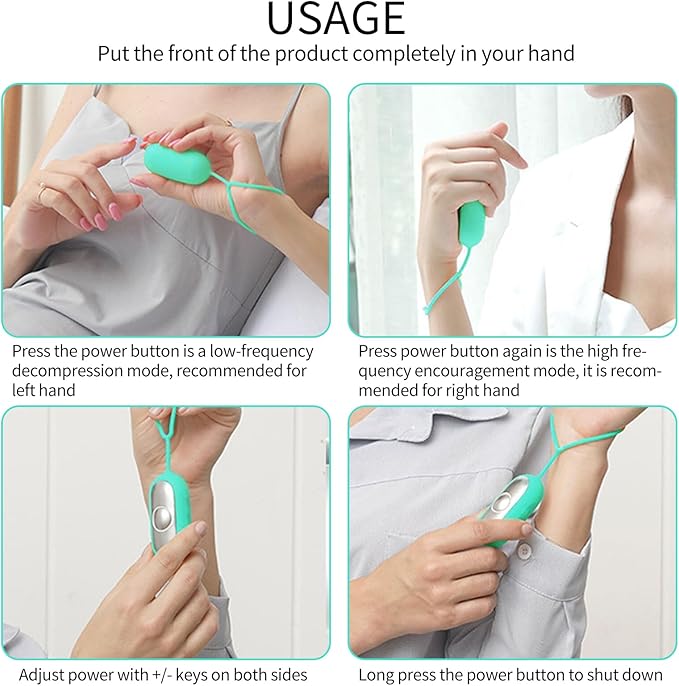 USAGE

Put the front of the product completely in your hand

Press the power button is a low-frequency decompression mode, recommended for left hand

Press power button again is the high frequency encouragement mode, it is recommended for right hand

Adjust power with +/- keys on both sides

Long press the power button to shut down