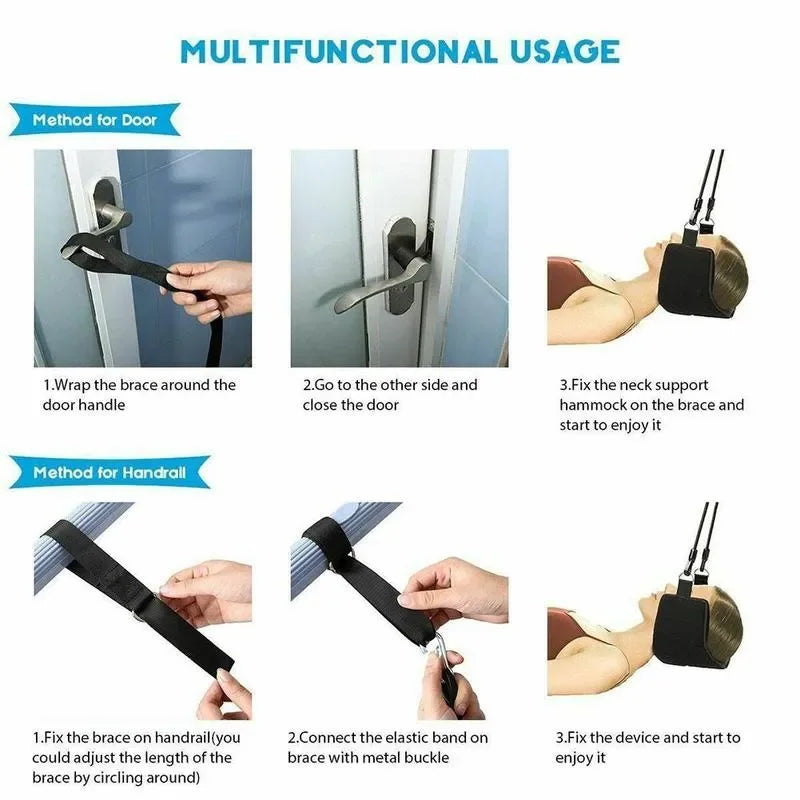 MULTIFUNCTIONAL USAGE

Method for Door

1.Wrap the brace around the door handle

2.Go to the other side and close the door

3.Fix the neck support hammock on the brace and start to enjoy it

Method for Handrail

1.Fix the brace on handrail(you could adjust the length of the brace by circling around)

2.Connect the elastic band on brace with metal buckle

3.Fix the device and start to enjoy it