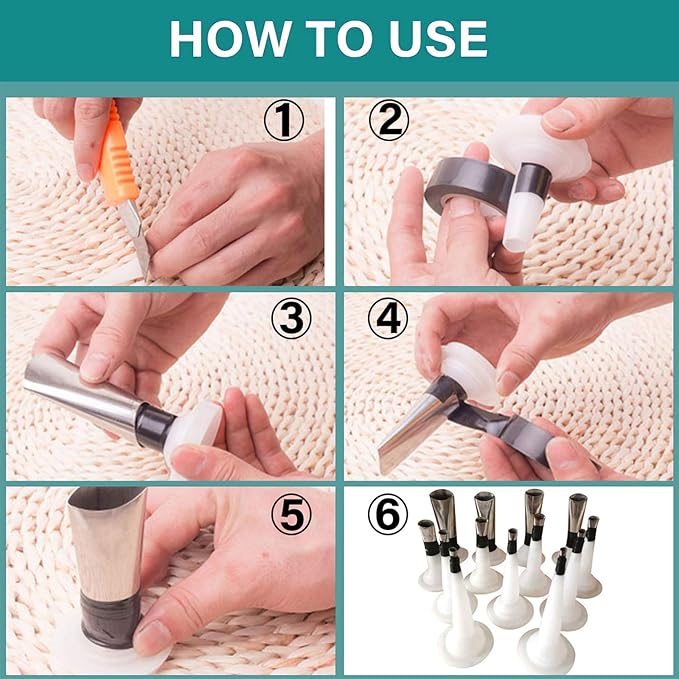 HOW TO USE

①

②

③

④

⑤

⑥