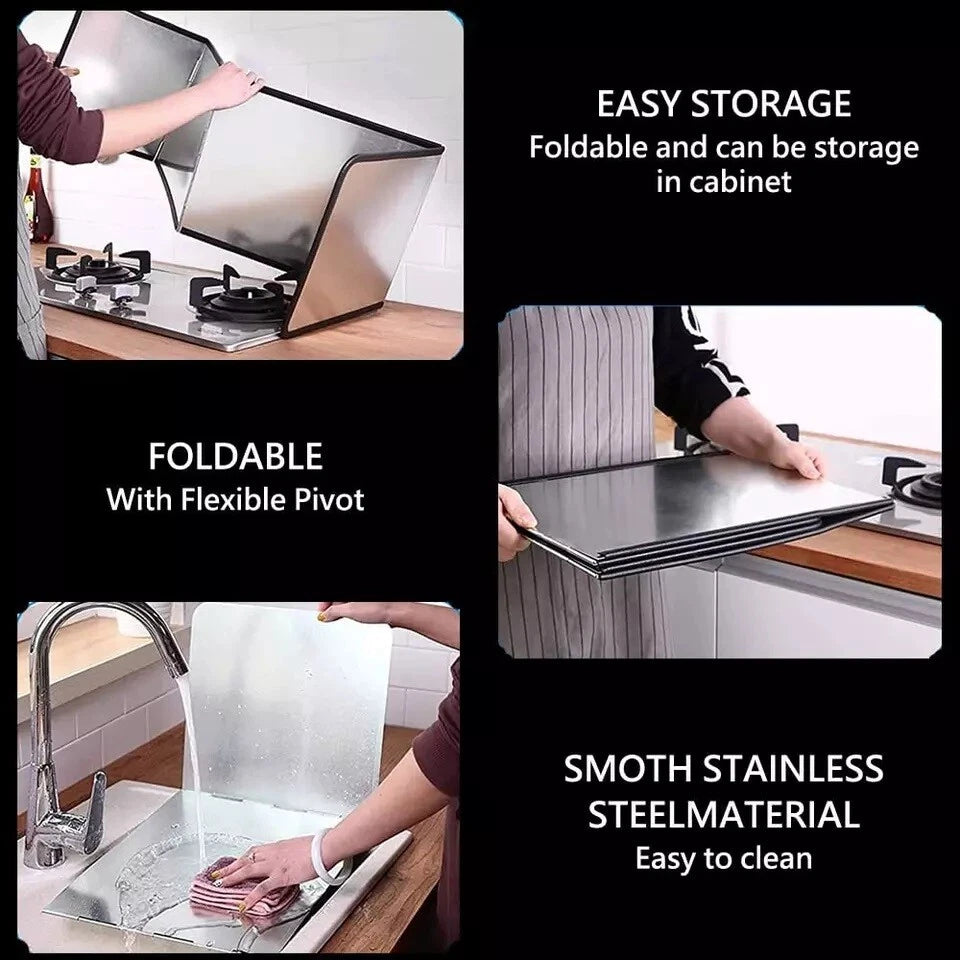 EASY STORAGE
Foldable and can be storage in cabinet

FOLDABLE
With Flexible Pivot

SMOTH STAINLESS STEELMATERIAL
Easy to clean