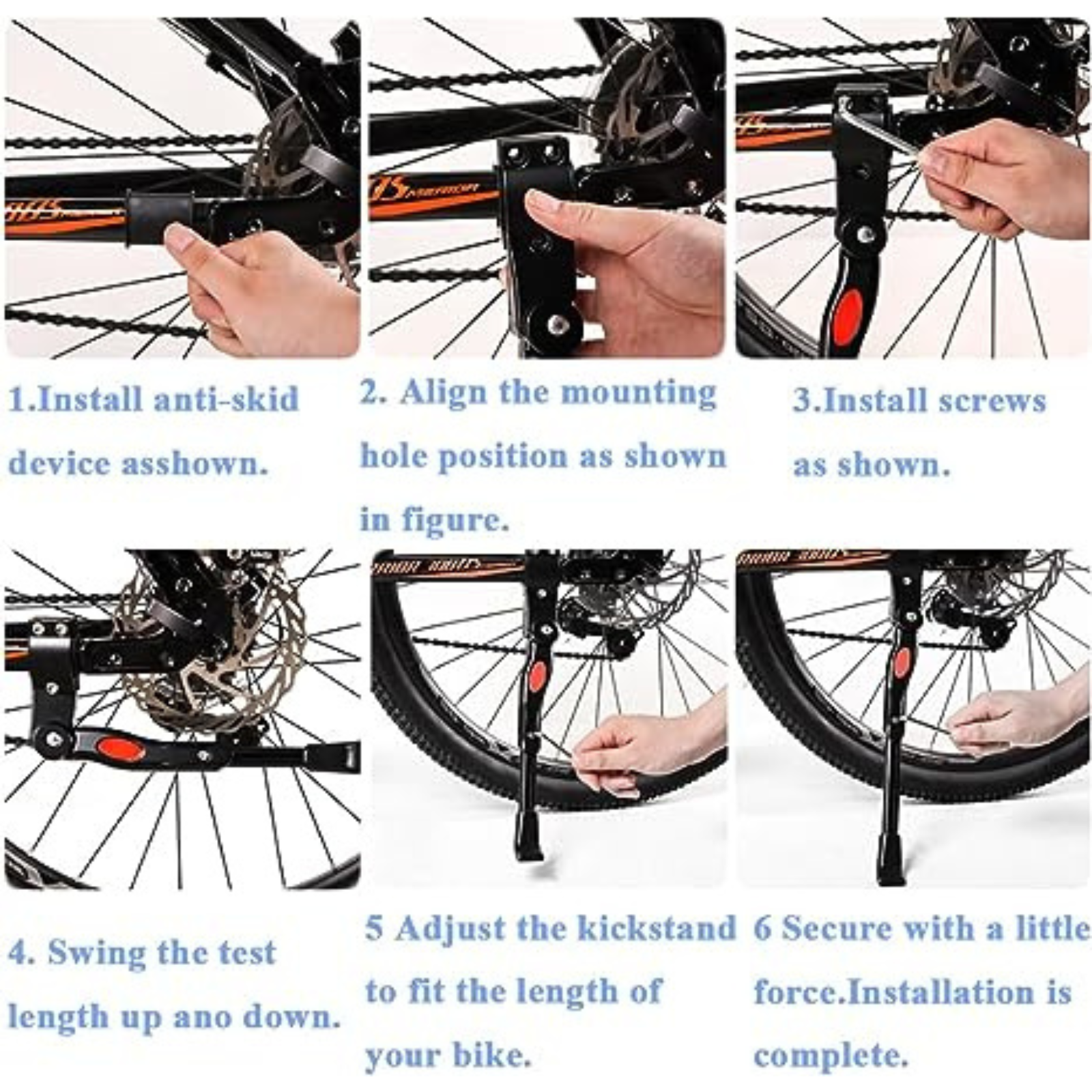 1.Install anti-skid device asshown.

2. Align the mounting hole position as shown in figure.

3.Install screws as shown.

4. Swing the test length up ano down.

5 Adjust the kickstand to fit the length of your bike.

6 Secure with a little force.Installation is complete.