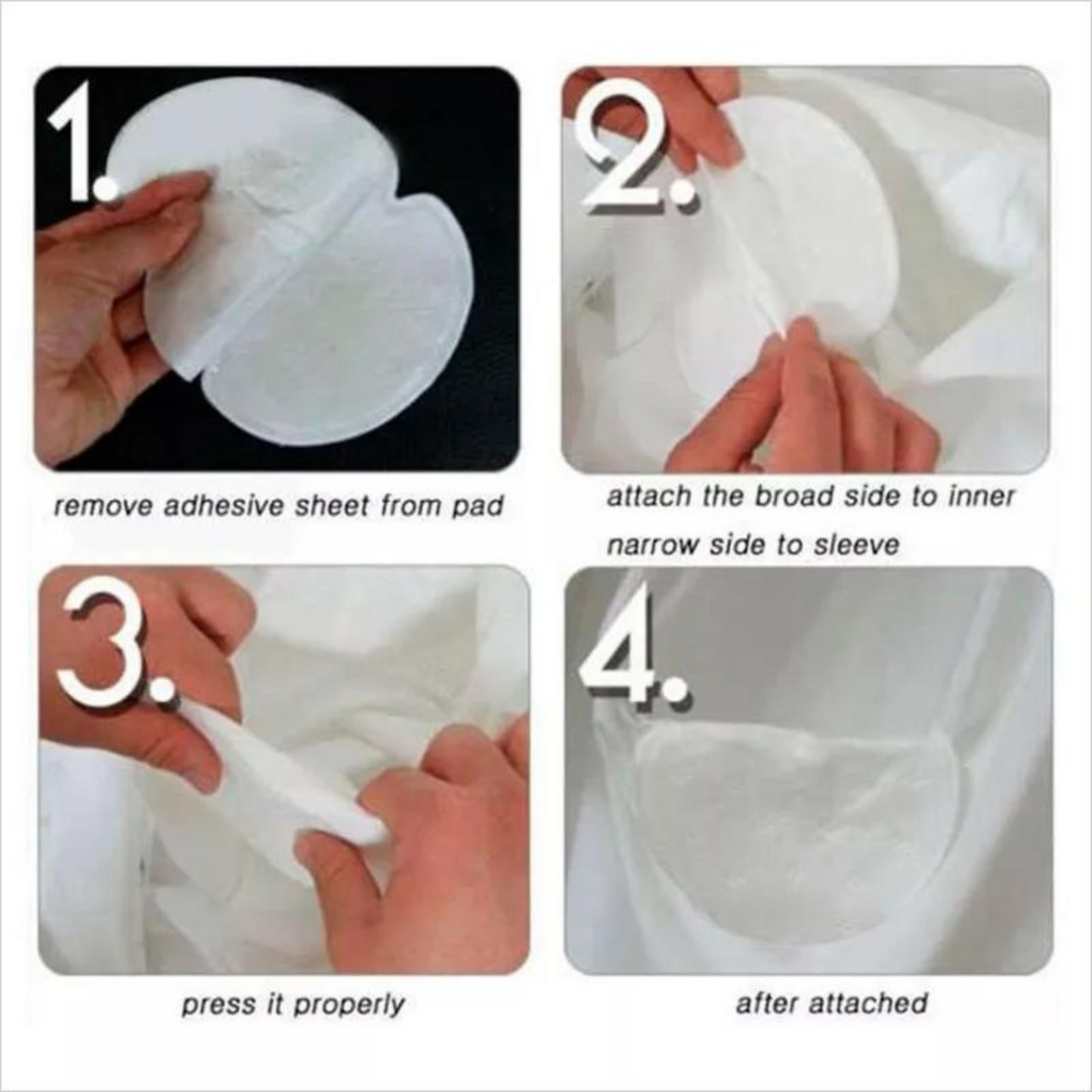 1.

remove adhesive sheet from pad

2.

attach the broad side to inner narrow side to sleeve

3.

press it properly

4.

after attached