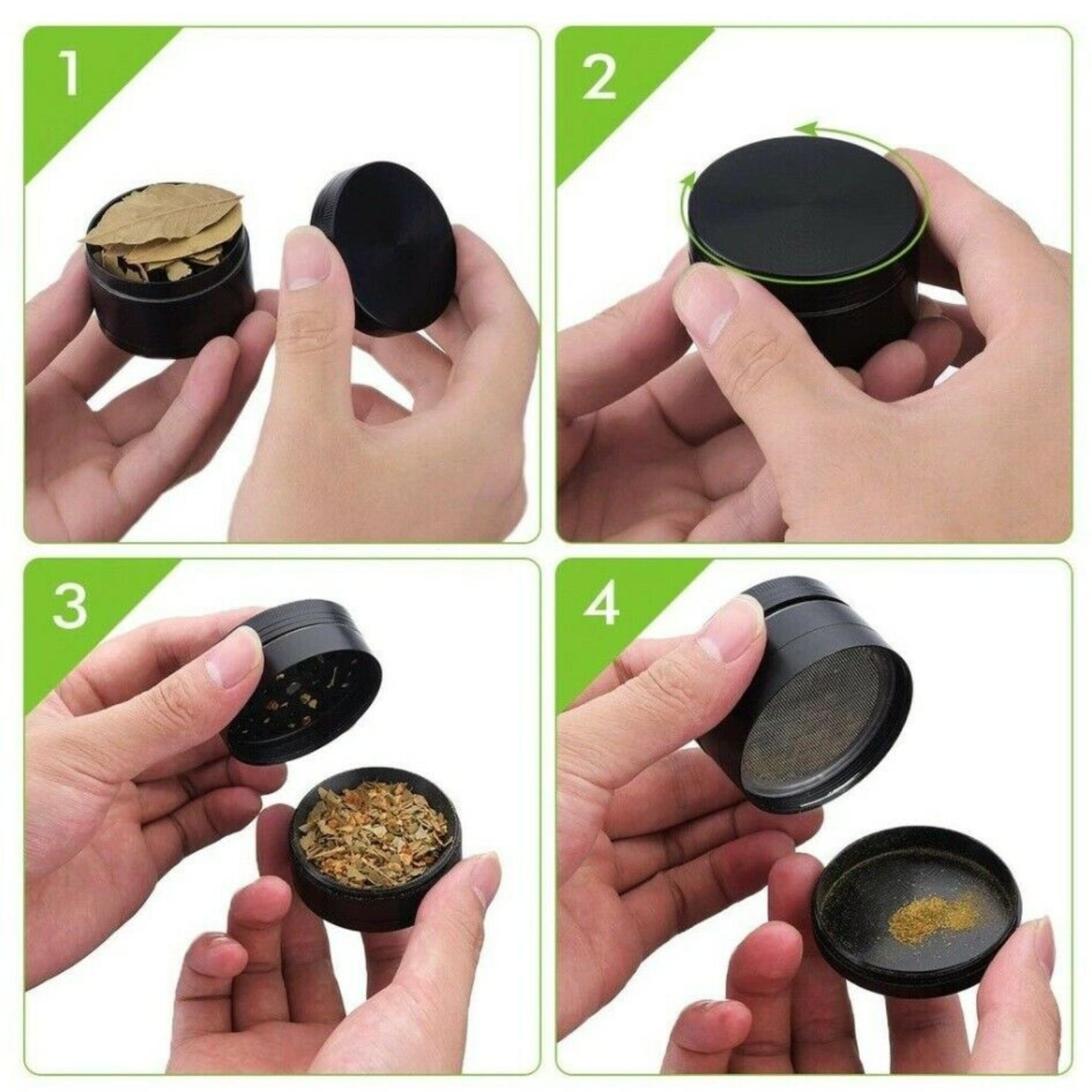 1

2

3

4