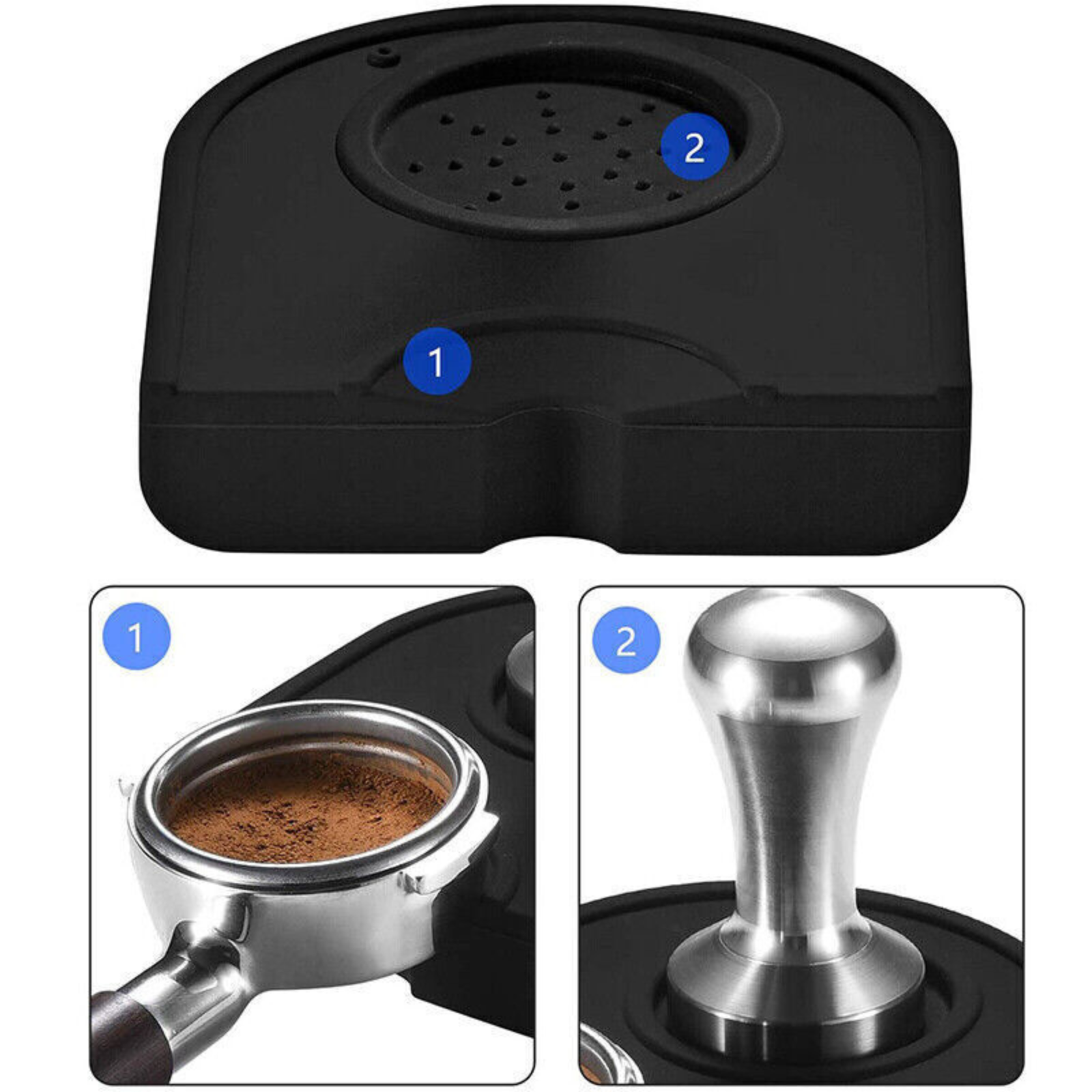 2
1
1
2