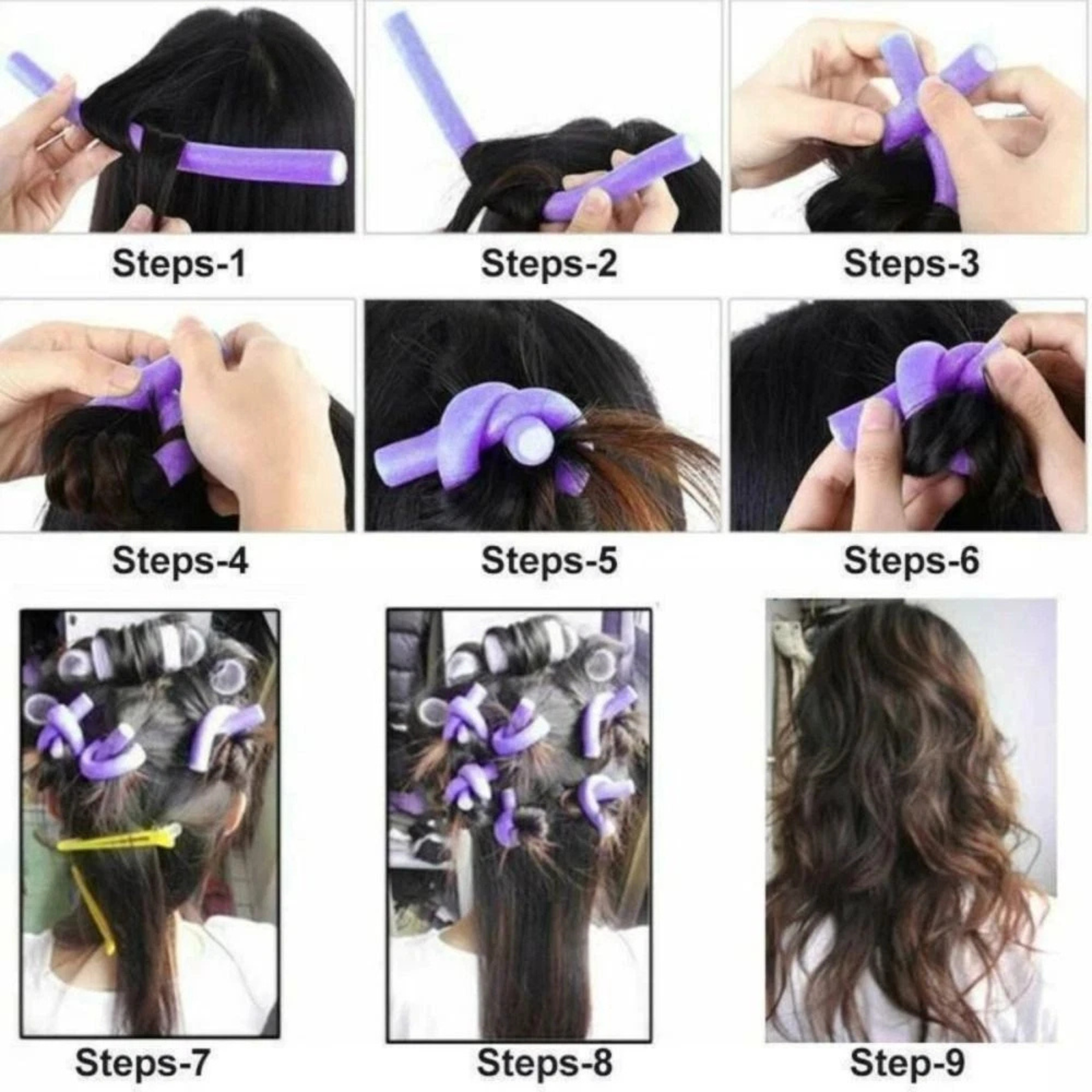 Steps-1

Steps-2

Steps-3

Steps-4

Steps-5

Steps-6

Steps-7

Steps-8

Step-9