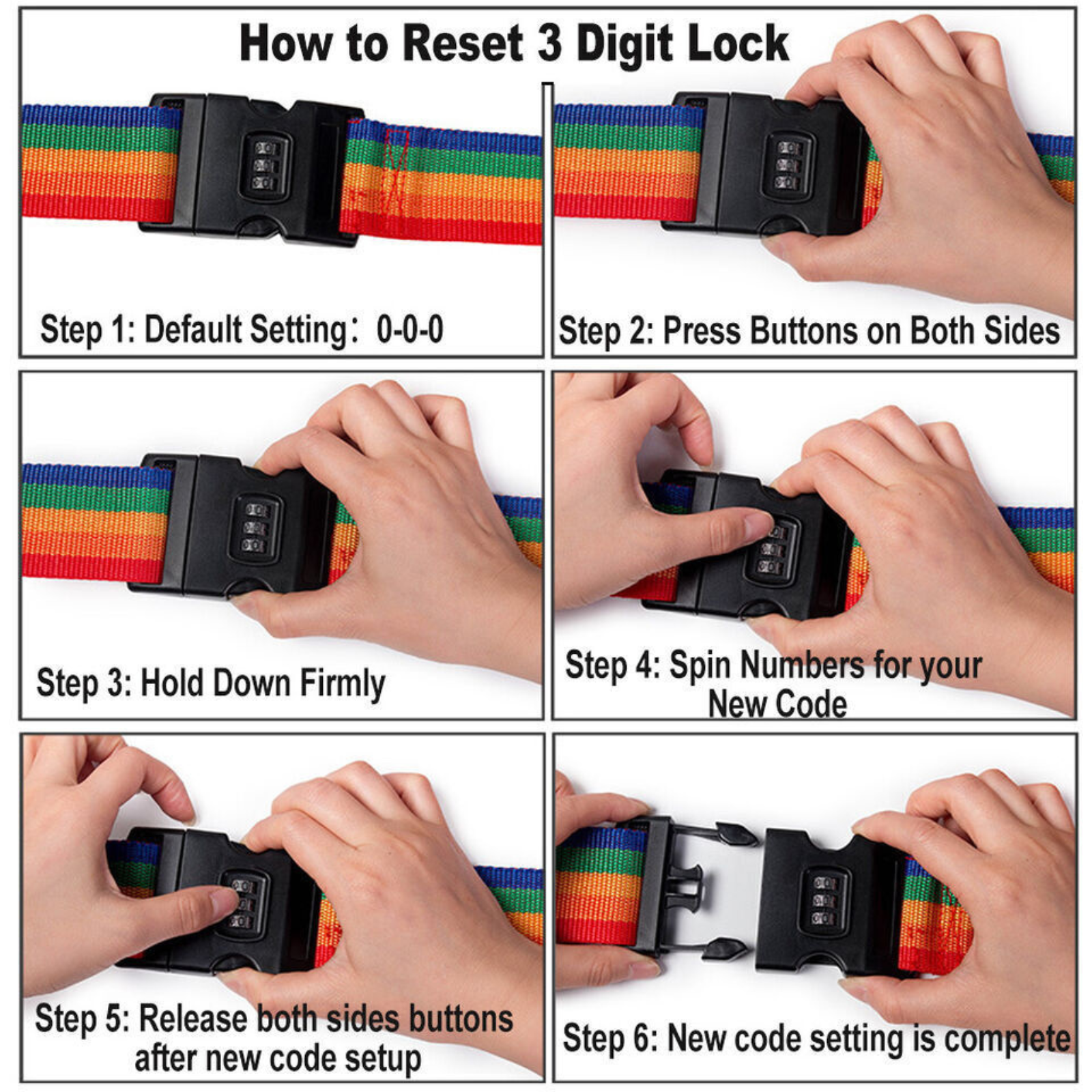 How to Reset 3 Digit Lock

Step 1: Default Setting: 0-0-0

Step 2: Press Buttons on Both Sides

Step 3: Hold Down Firmly

Step 4: Spin Numbers for your New Code

Step 5: Release both sides buttons after new code setup

Step 6: New code setting is complete