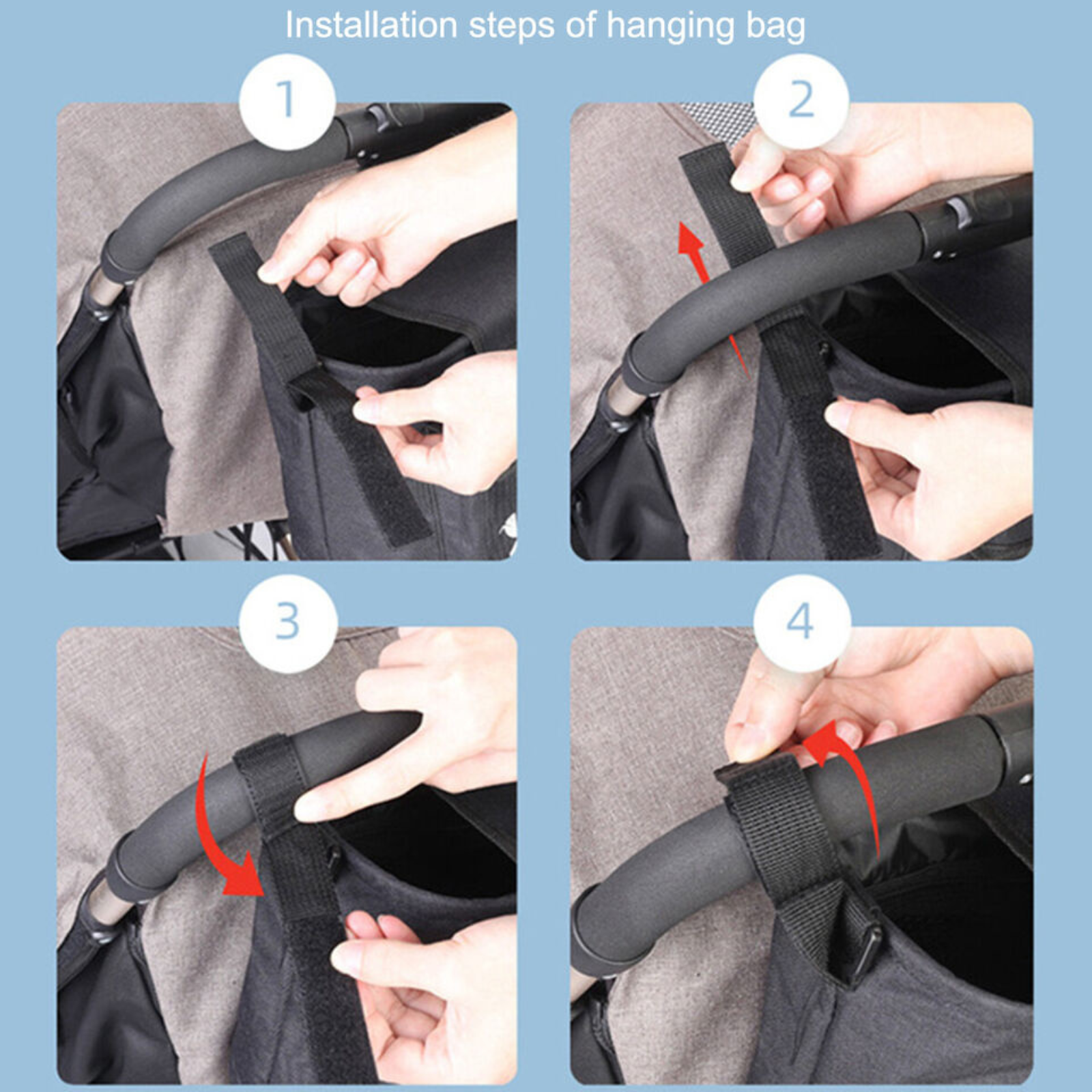 Installation steps of hanging bag

1

2

3

4