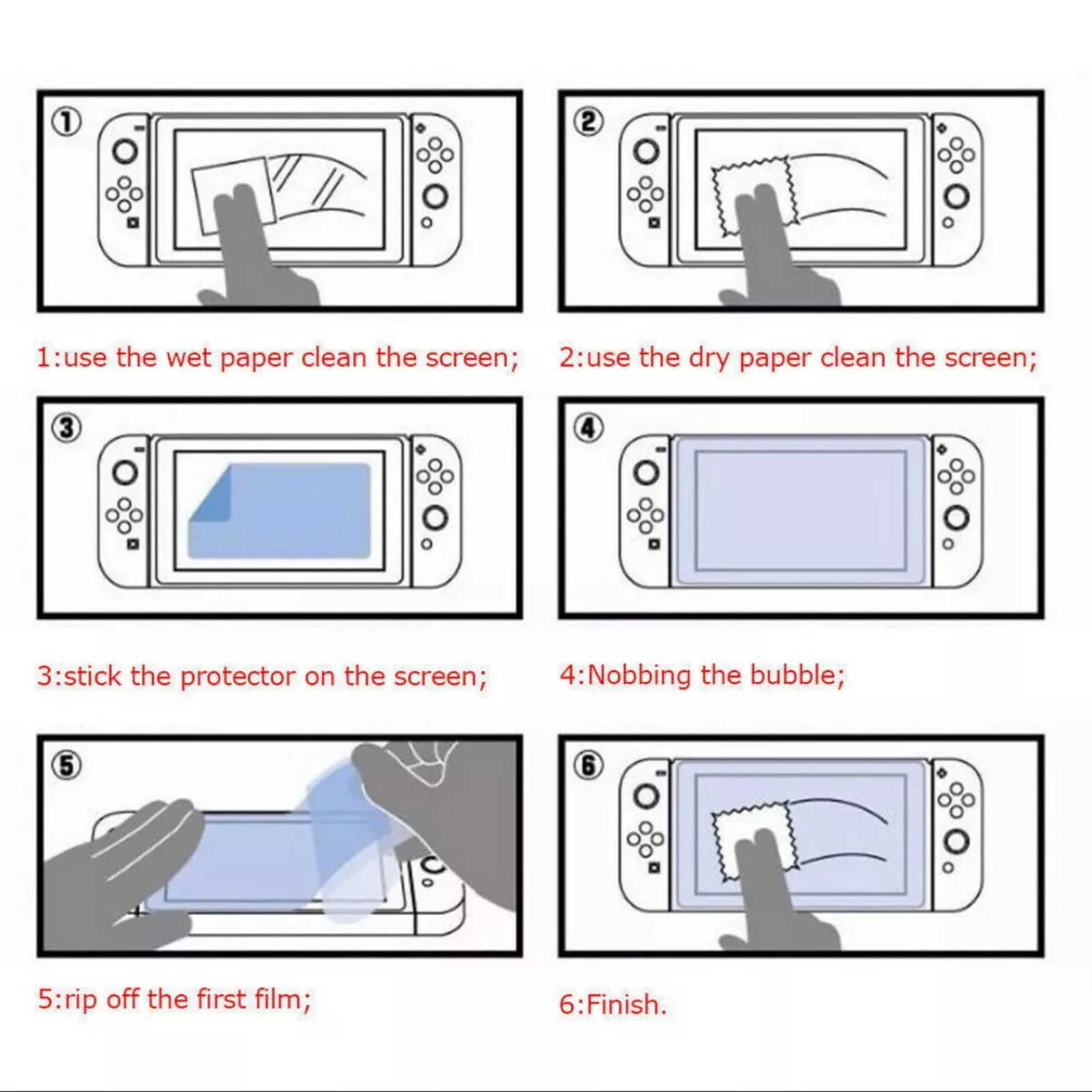 ①

1:use the wet paper clean the screen;

②

2:use the dry paper clean the screen;

③

3:stick the protector on the screen;

④

4:Nobbing the bubble;

⑤

5:rip off the first film;

⑥

6:Finish.