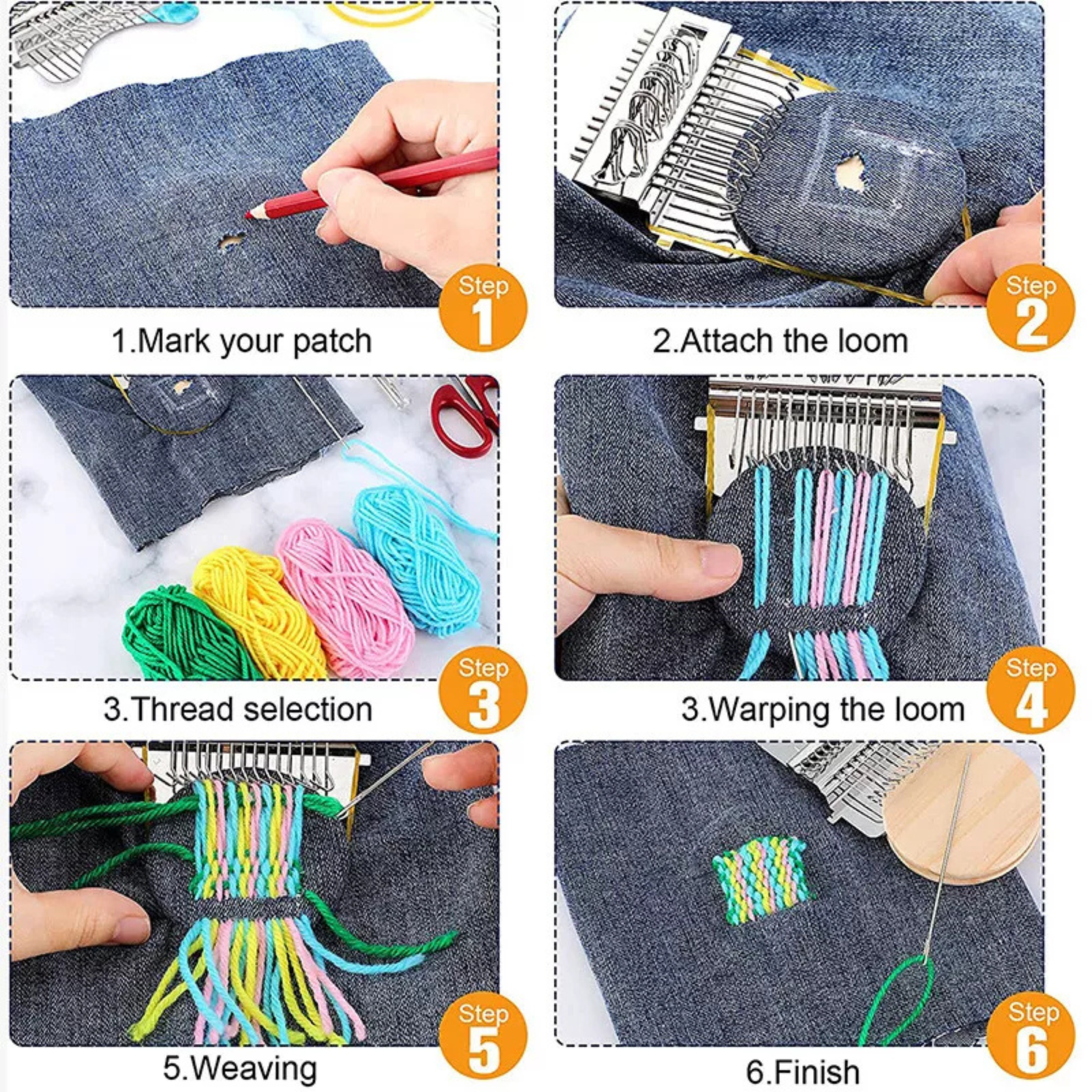 Step 1

1.Mark your patch

Step 2

2.Attach the loom

Step 3

3.Thread selection

Step 4

3.Warping the loom

Step 5

5.Weaving

Step 6

6.Finish