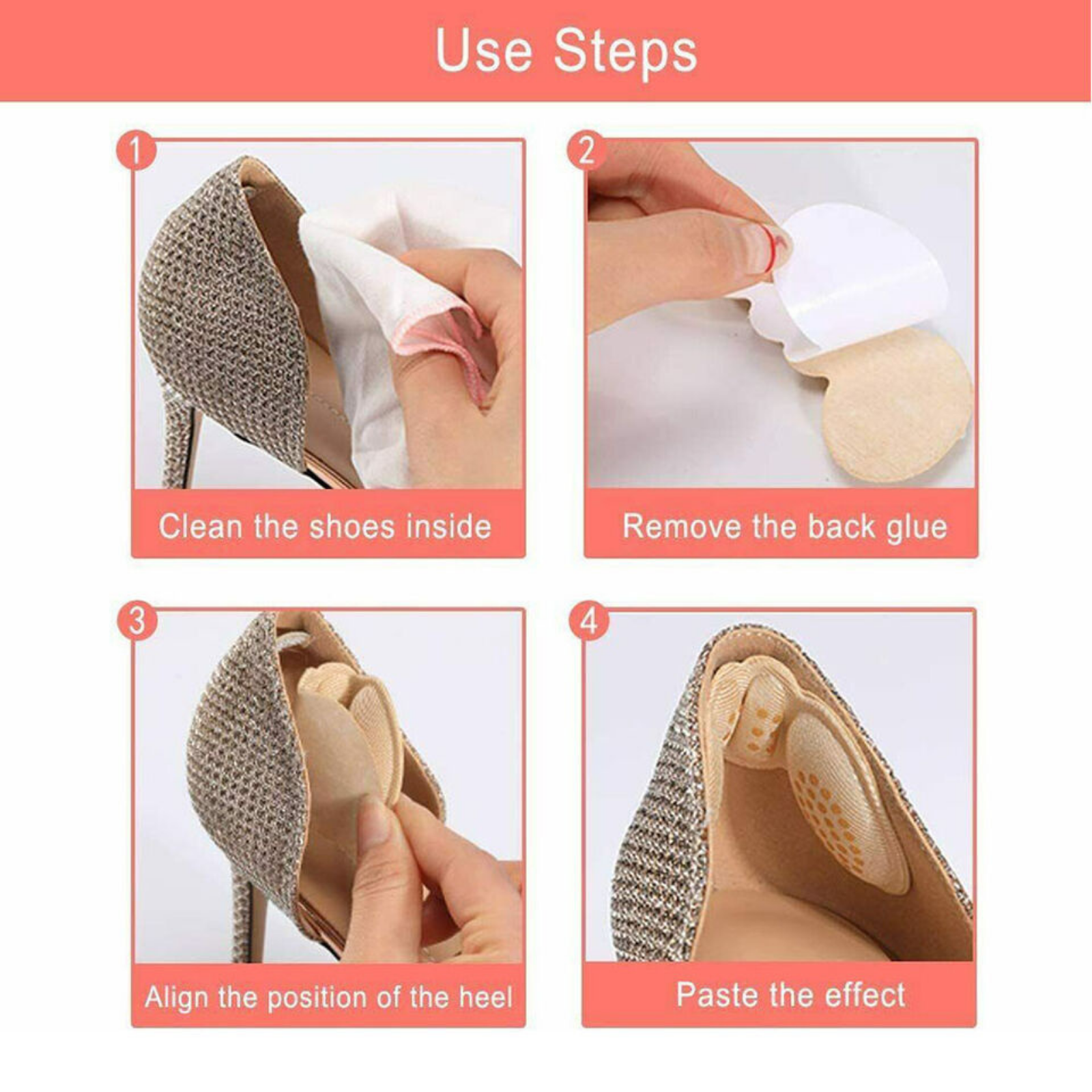 Use Steps

1

Clean the shoes inside

2

Remove the back glue

3

Align the position of the heel

4

Paste the effect