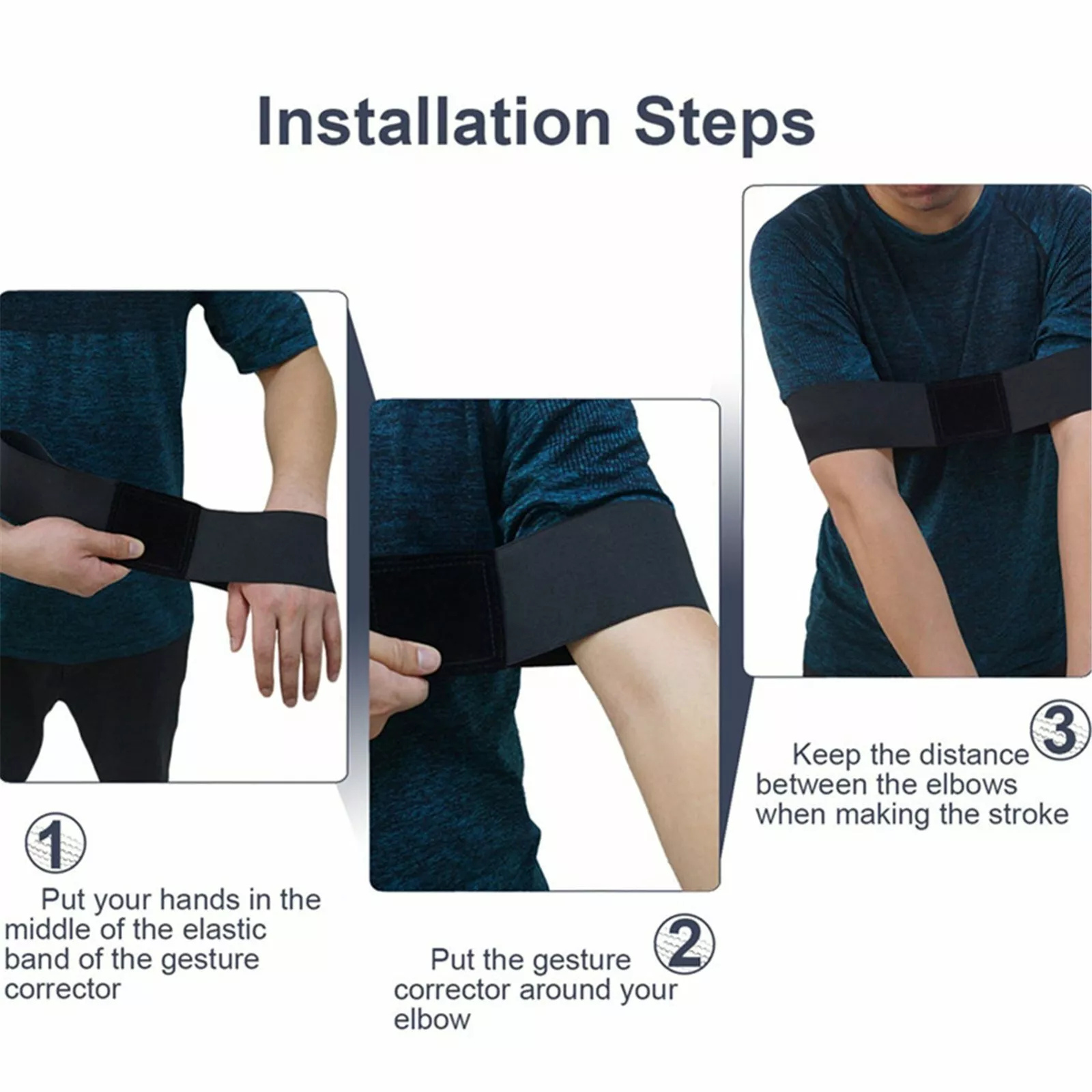 Installation Steps

1

Put your hands in the middle of the elastic band of the gesture corrector

2

Put the gesture corrector around your elbow

3

Keep the distance between the elbows when making the stroke