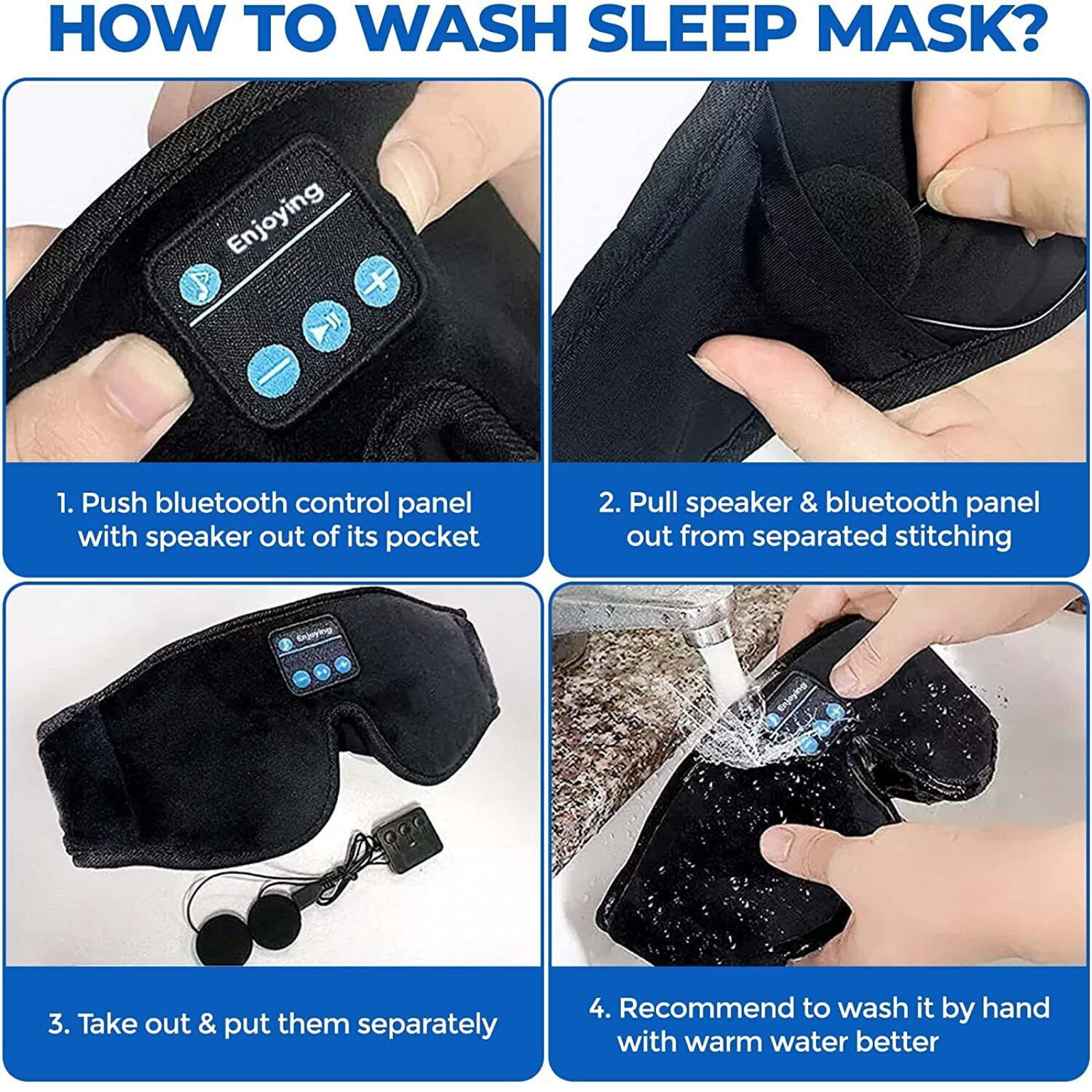 HOW TO WASH SLEEP MASK?

Enjoying

1. Push bluetooth control panel with speaker out of its pocket

2. Pull speaker & bluetooth panel out from separated stitching

Enjoying

3. Take out & put them separately

Enjoying

4. Recommend to wash it by hand with warm water better