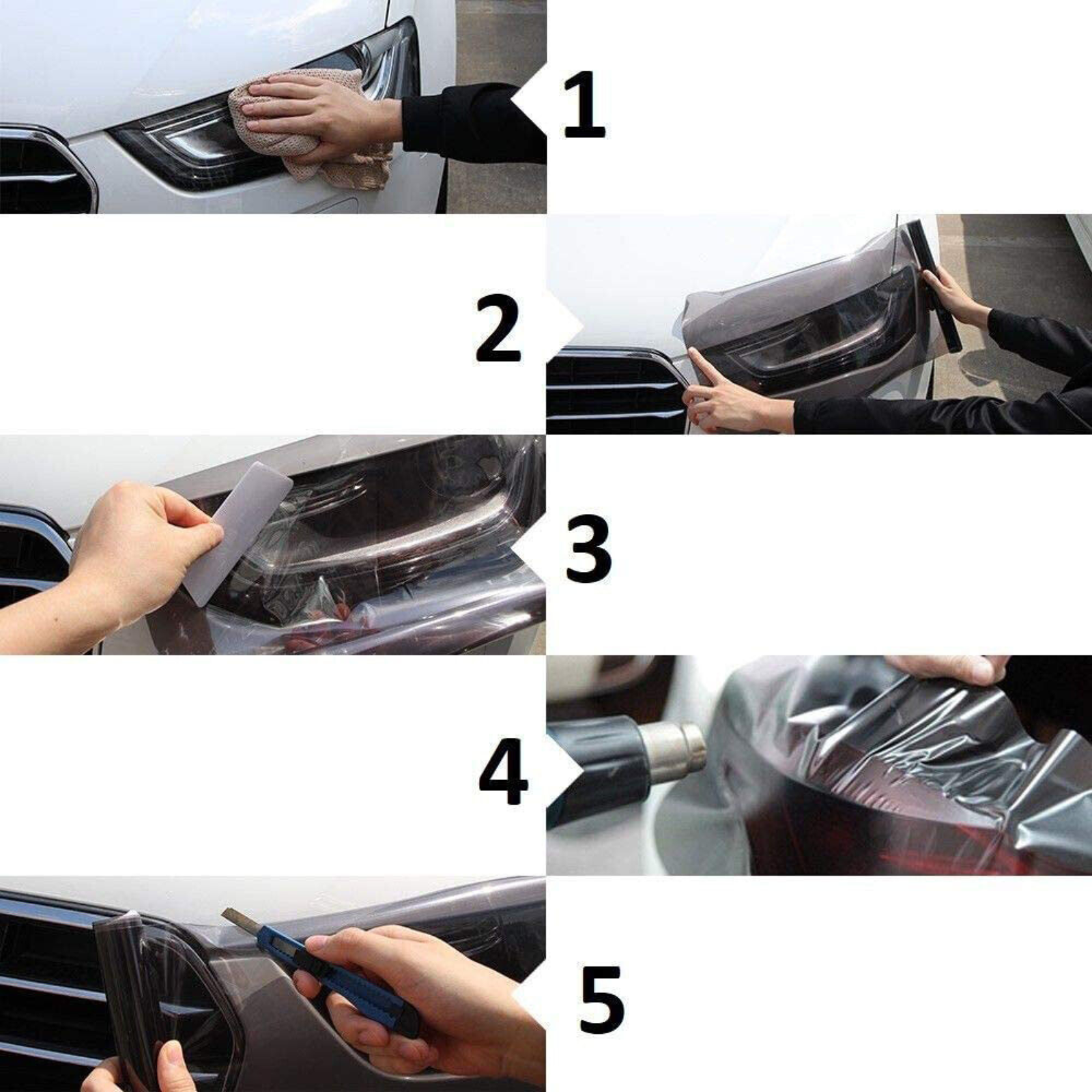 1

2

3

4

5