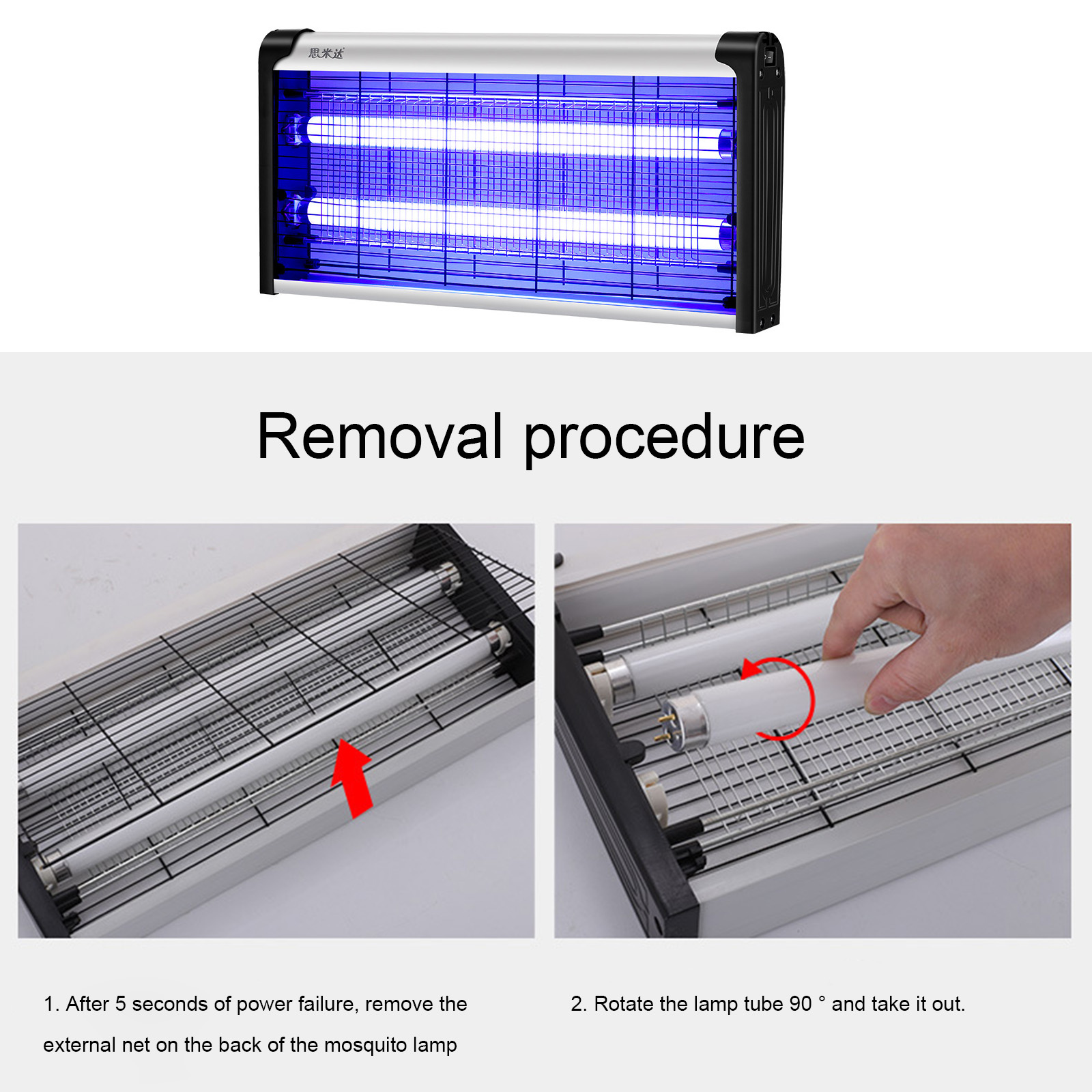 思米达

Removal procedure

1. After 5 seconds of power failure, remove the external net on the back of the mosquito lamp

2. Rotate the lamp tube 90 ° and take it out.